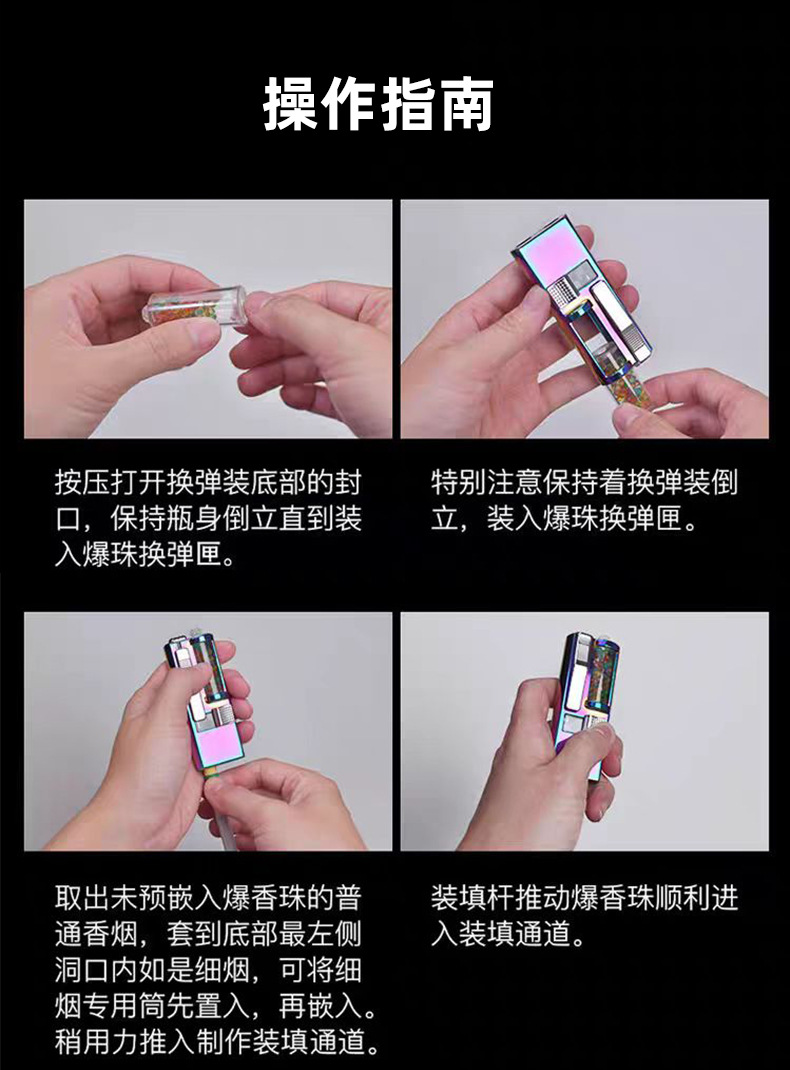 操作指南

按压打开换弹装底部的封口，保持瓶身倒立直到装入爆珠换弹匣。

特别注意保持着换弹装倒立，装入爆珠换弹匣。

取出未预嵌入爆香珠的普通香烟，套到底部最左侧洞口内如是细烟，可将细烟专用筒先置入，再嵌入。稍用力推入制作装填通道。

装填杆推动爆香珠顺利进入装填通道。