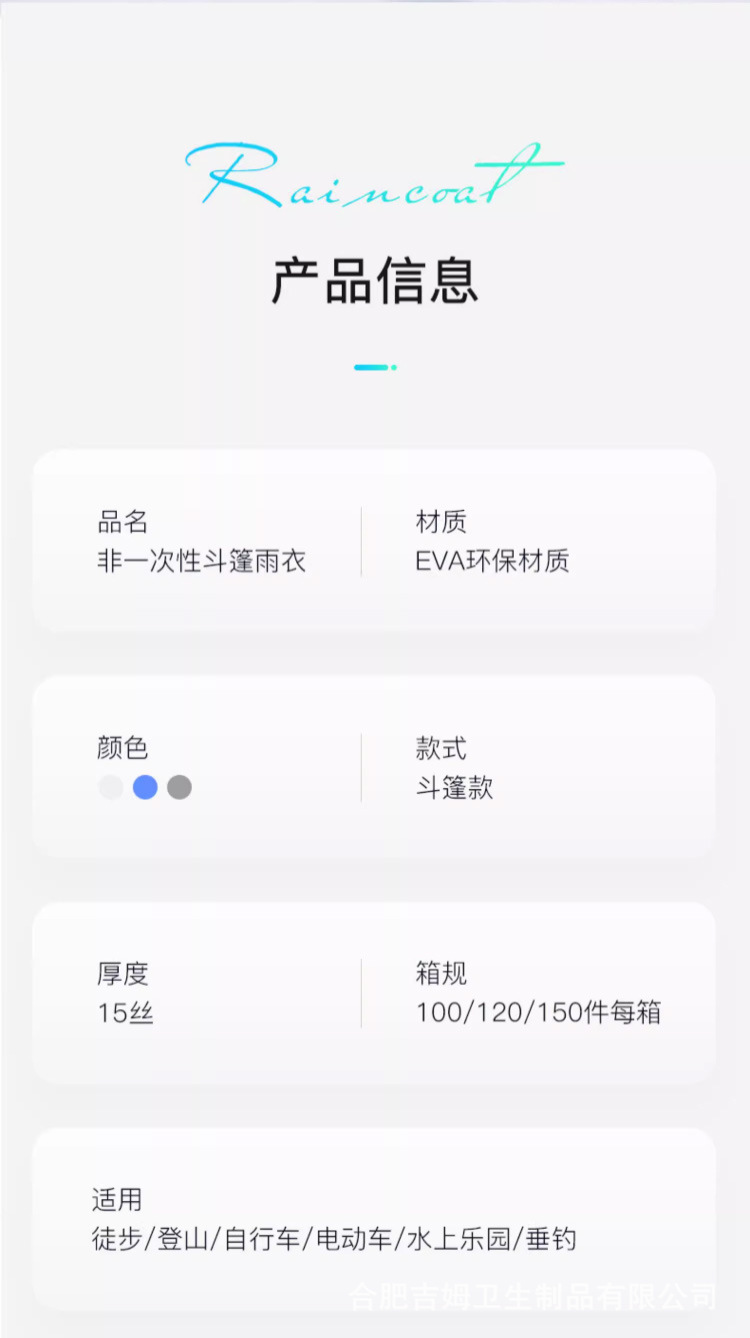 Raincoat

产品信息

品名
非一次性斗篷雨衣

材质
EVA环保材质

颜色

款式
斗篷款

厚度
15丝

箱规
100/120/150件每箱

适用
徒步/登山/自行车/电动车/水上乐园/垂钓

合肥吉姆卫生制品有限公司