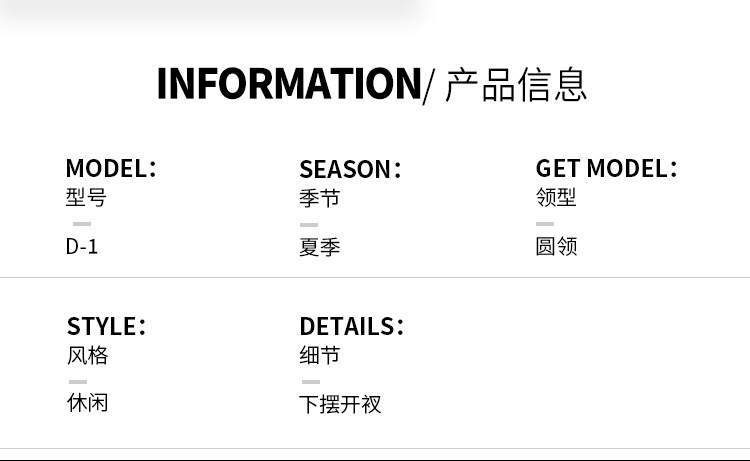 INFORMATION/ 产品信息

MODEL：
型号
D-1

SEASON：
季节
夏季

GET MODEL：
领型
圆领

STYLE：
风格
休闲

DETAILS：
细节
下摆开衩