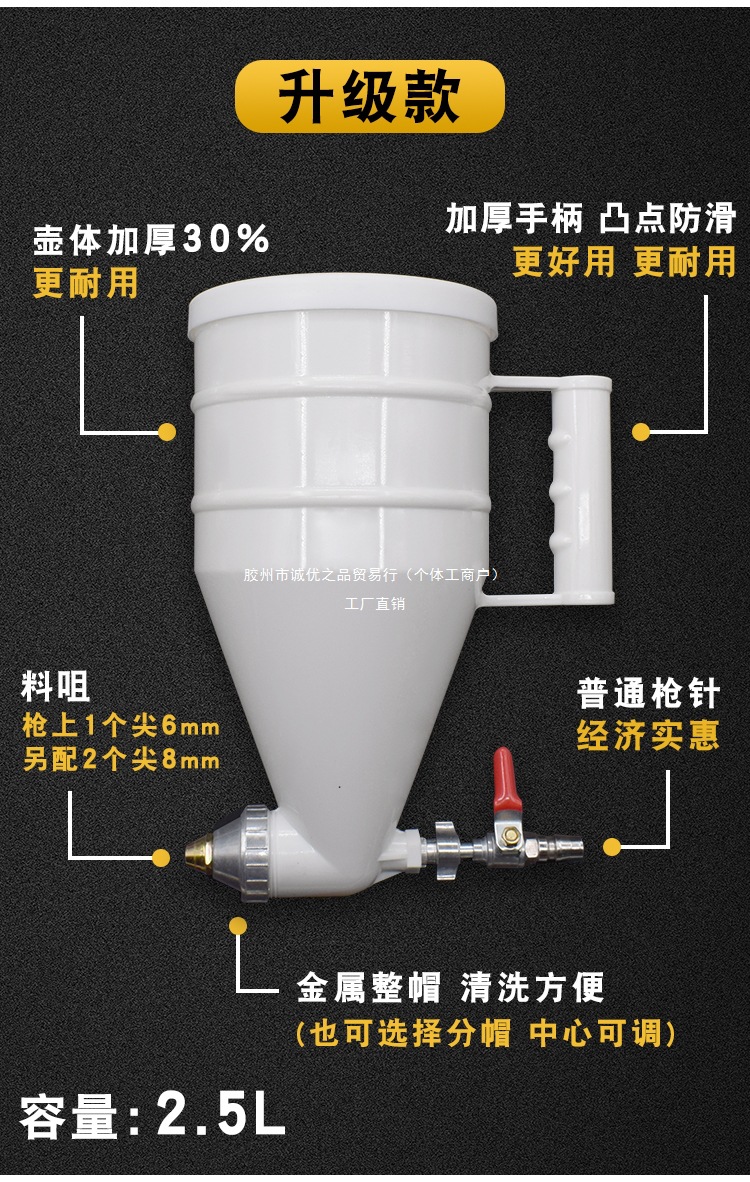 升级款

壶体加厚30%
更耐用

加厚手柄 凸点防滑
更好用 更耐用

胶州市诚优之品贸易行（个体工商户）
工厂直销

料咀
枪上1个尖6mm
另配2个尖8mm

普通枪针
经济实惠

金属整帽 清洗方便
(也可选择分帽 中心可调)

容量:2.5L