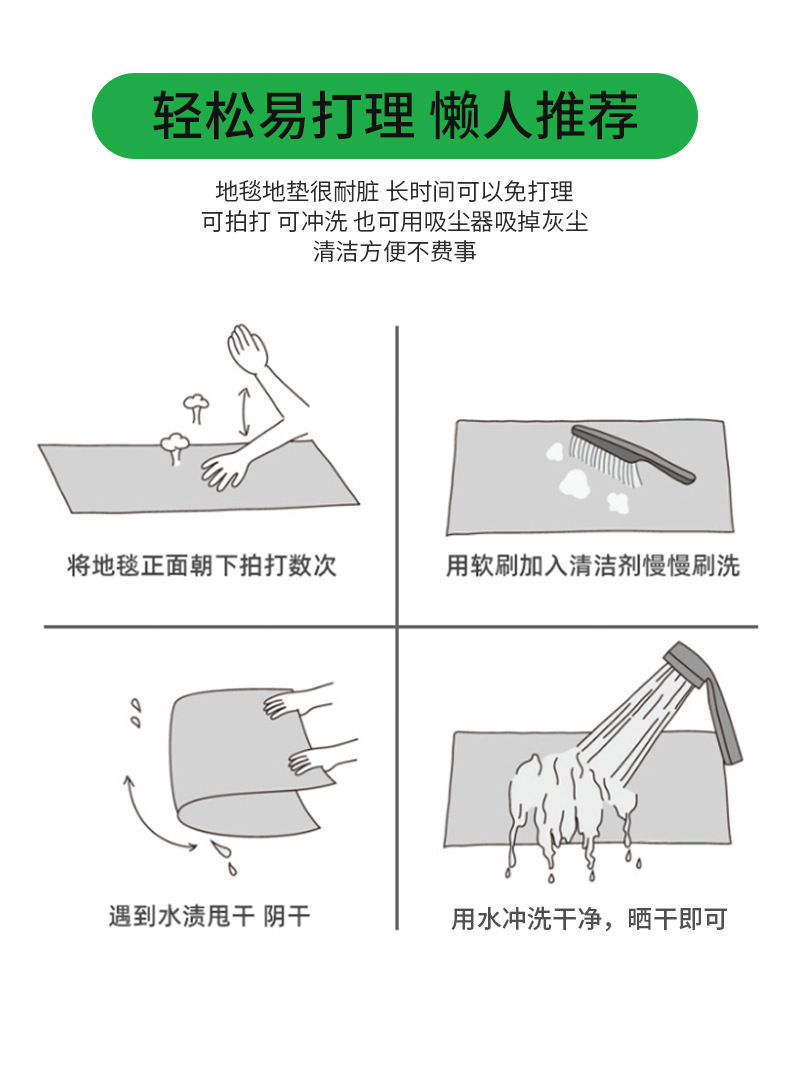 轻松易打理 懒人推荐

地毯地垫很耐脏 长时间可以免打理
可拍打 可冲洗 也可用吸尘器吸掉灰尘
清洁方便不费事

将地毯正面朝下拍打数次

用软刷加入清洁剂慢慢刷洗

遇到水渍甩干 阴干

用水冲洗干净，晒干即可