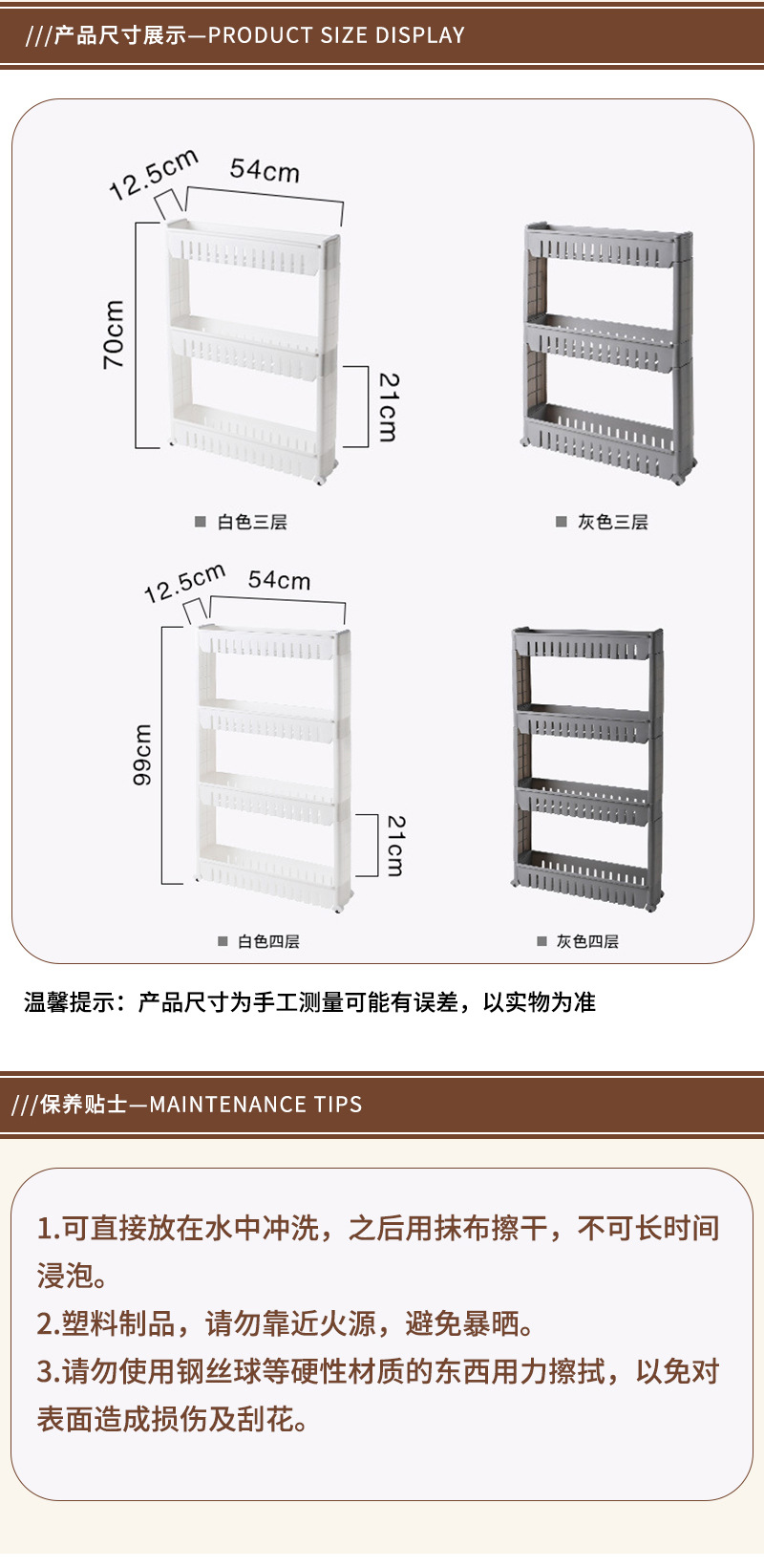 ///产品尺寸展示—PRODUCT SIZE DISPLAY

12.5cm
54cm
70cm
21cm

■ 白色三层

■ 灰色三层

12.5cm
54cm
99cm
21cm

■ 白色四层

■ 灰色四层

温馨提示：产品尺寸为手工测量可能有误差，以实物为准

///保养贴士—MAINTENANCE TIPS

1.可直接放在水中冲洗，之后用抹布擦干，不可长时间浸泡。
2.塑料制品，请勿靠近火源，避免暴晒。
3.请勿使用钢丝球等硬性材质的东西用力擦拭，以免对表面造成损伤及刮花。