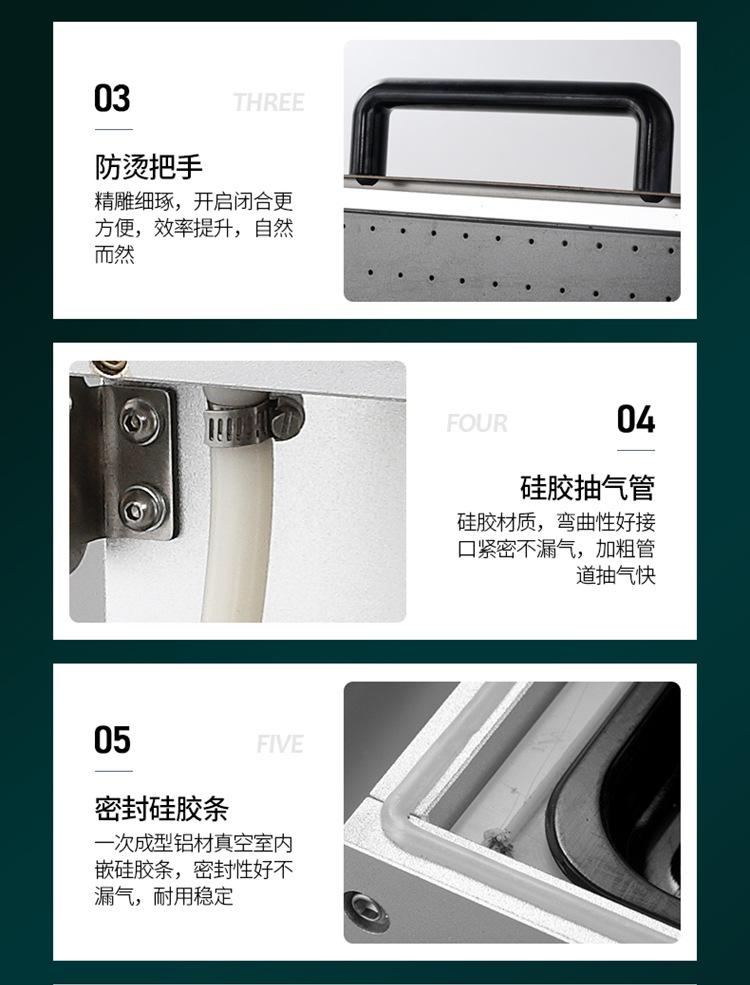 03

THREE

防烫把手

精雕细琢，开启闭合更方便，效率提升，自然而然

FOUR

04

硅胶抽气管

硅胶材质，弯曲性好接口紧密不漏气，加粗管道抽气快

05

FIVE

密封硅胶条

一次成型铝材真空室内嵌硅胶条，密封性好不漏气，耐用稳定