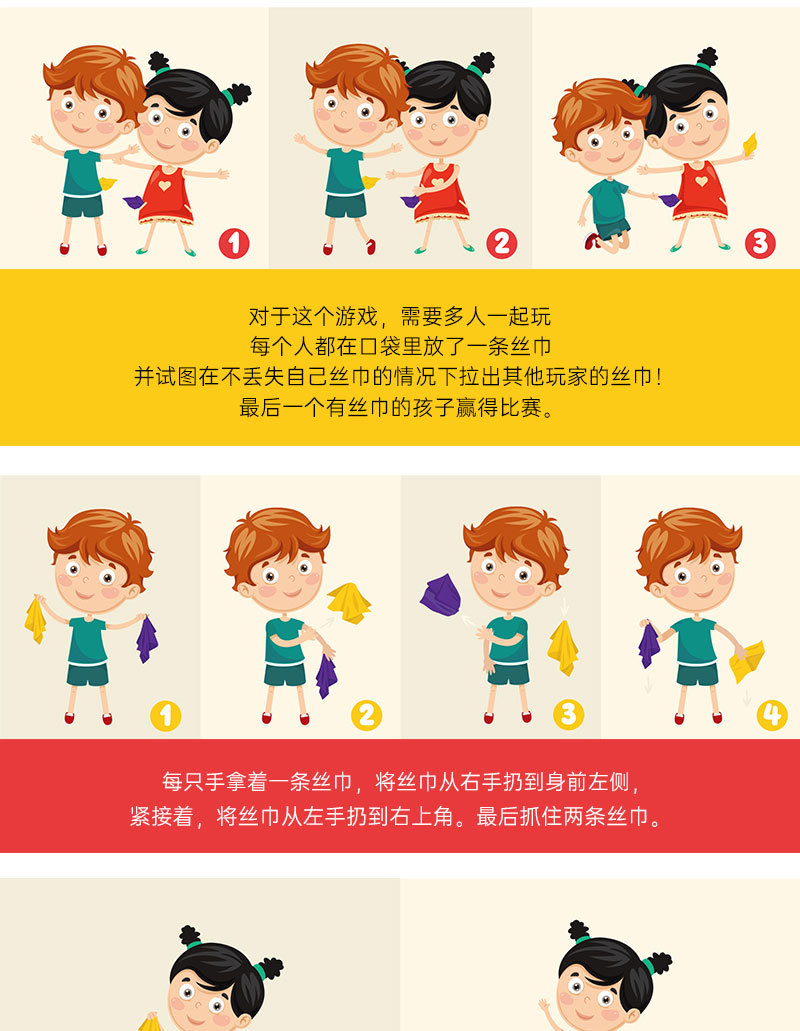 1
2
3

对于这个游戏，需要多人一起玩
每个人都在口袋里放了一条丝巾
并试图在不丢失自己丝巾的情况下拉出其他玩家的丝巾！
最后一个有丝巾的孩子赢得比赛。

1
2
3
4

每只手拿着一条丝巾，将丝巾从右手扔到身前左侧，
紧接着，将丝巾从左手扔到右上角。最后抓住两条丝巾。