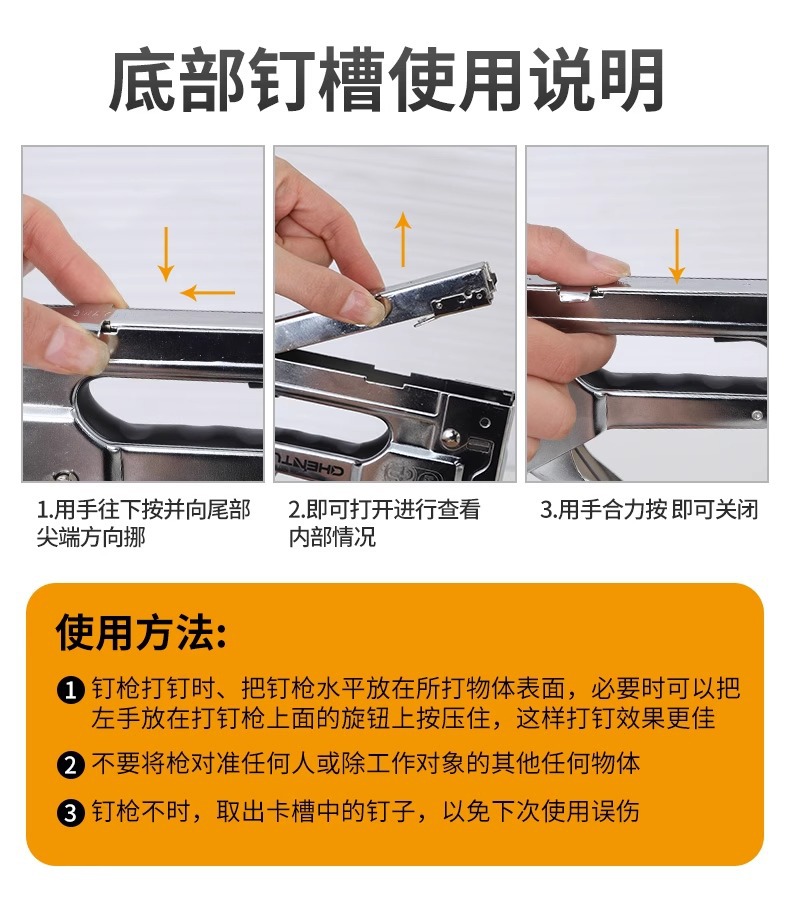 底部钉槽使用说明

1.用手往下按并向尾部尖端方向挪

2.即可打开进行查看内部情况

3.用手合力按 即可关闭

使用方法:

❶ 钉枪打钉时、把钉枪水平放在所打物体表面，必要时可以把左手放在打钉枪上面的旋钮上按压住，这样打钉效果更佳

❷ 不要将枪对准任何人或除工作对象的其他任何物体

❸ 钉枪不时，取出卡槽中的钉子，以免下次使用误伤