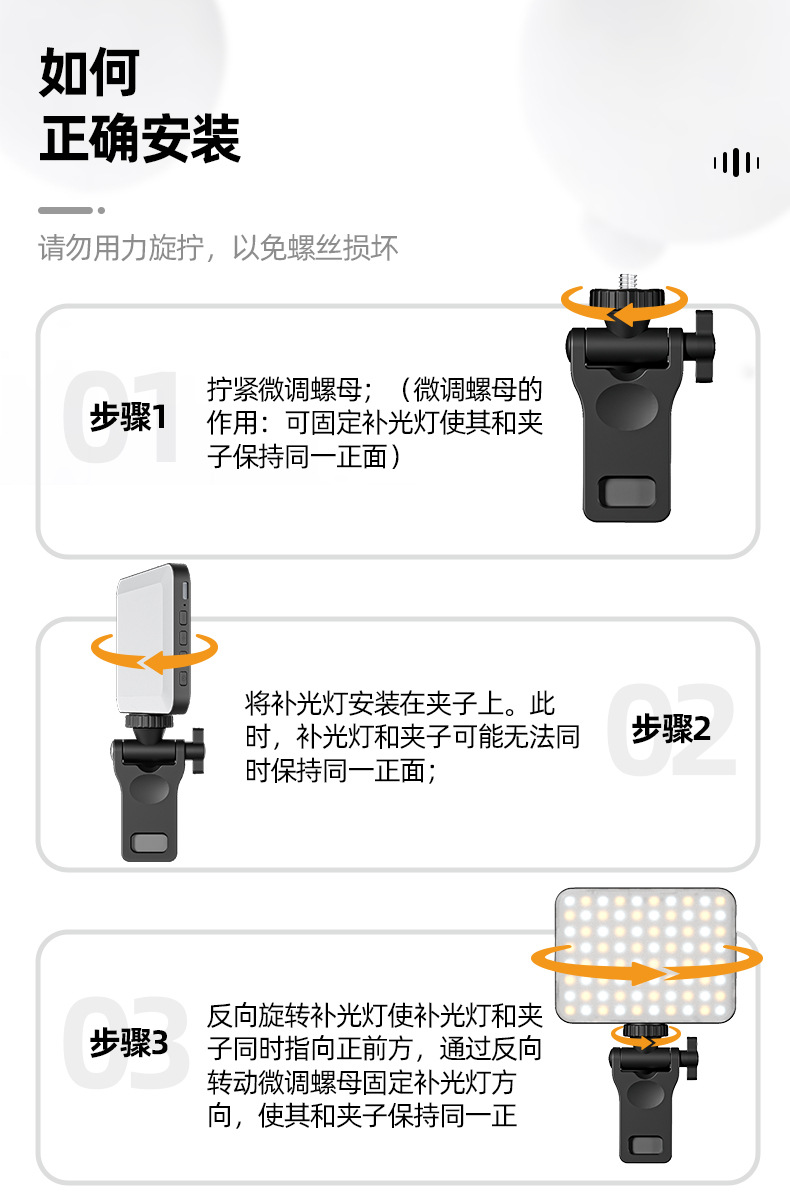 如何
正确安装

请勿用力旋拧，以免螺丝损坏

01
步骤1
拧紧微调螺母；（微调螺母的作用：可固定补光灯使其和夹子保持同一正面）

将补光灯安装在夹子上。此时，补光灯和夹子可能无法同时保持同一正面；
02
步骤2

03
步骤3
反向旋转补光灯使补光灯和夹子同时指向正前方，通过反向转动微调螺母固定补光灯方向，使其和夹子保持同一正