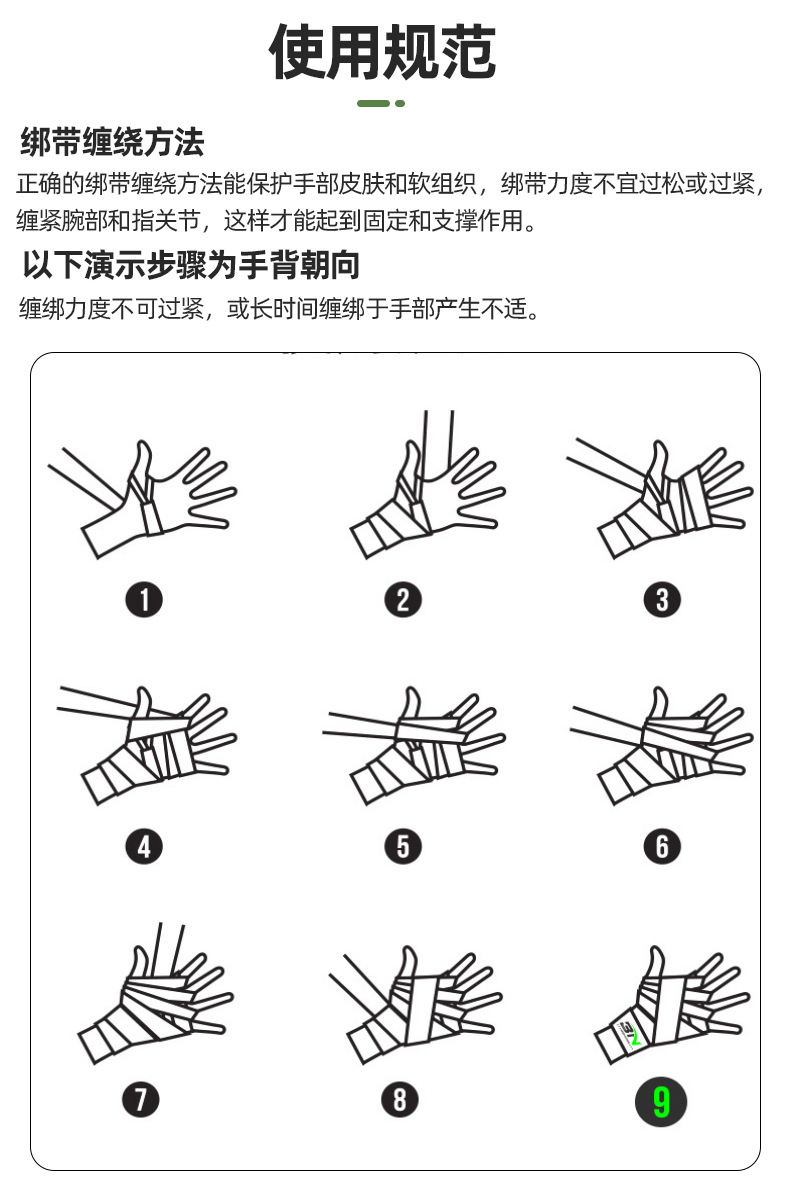 使用规范

绑带缠绕方法

正确的绑带缠绕方法能保护手部皮肤和软组织，绑带力度不宜过松或过紧，缠紧腕部和指关节，这样才能起到固定和支撑作用。

以下演示步骤为手背朝向

缠绑力度不可过紧，或长时间缠绑于手部产生不适。

1

2

3

4

5

6

7

8

9