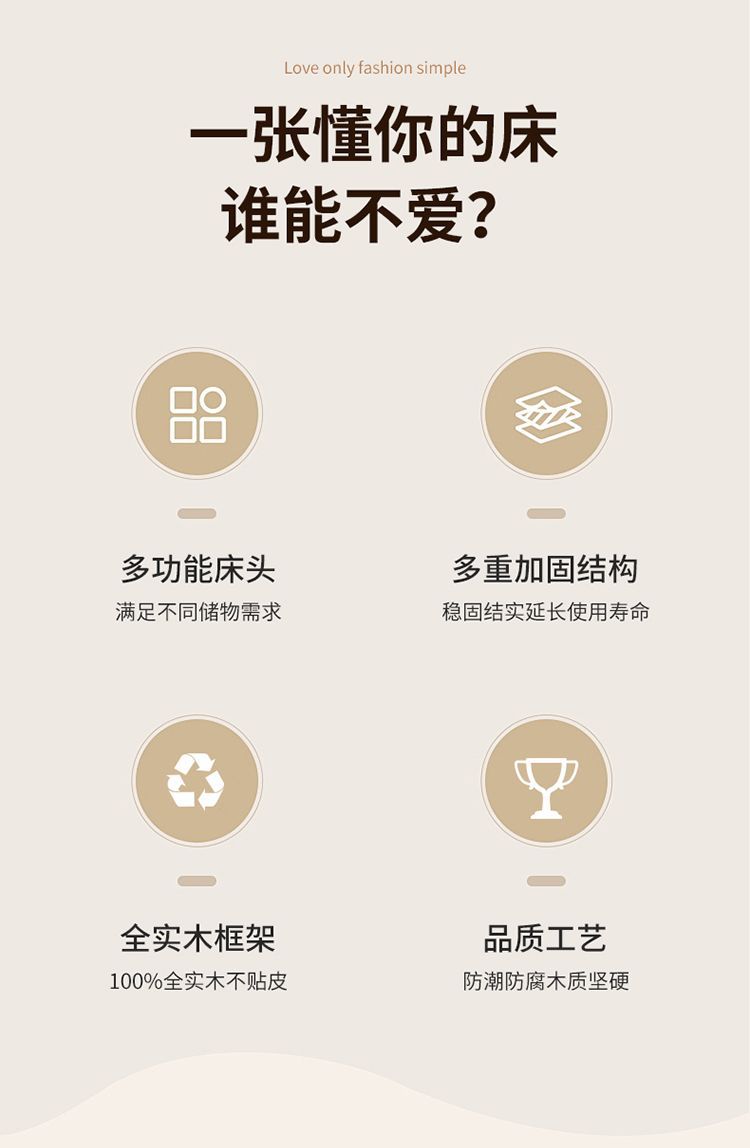 Love only fashion simple

一张懂你的床
谁能不爱?

多功能床头
满足不同储物需求

多重加固结构
稳固结实延长使用寿命

全实木框架
100%全实木不贴皮

品质工艺
防潮防腐木质坚硬