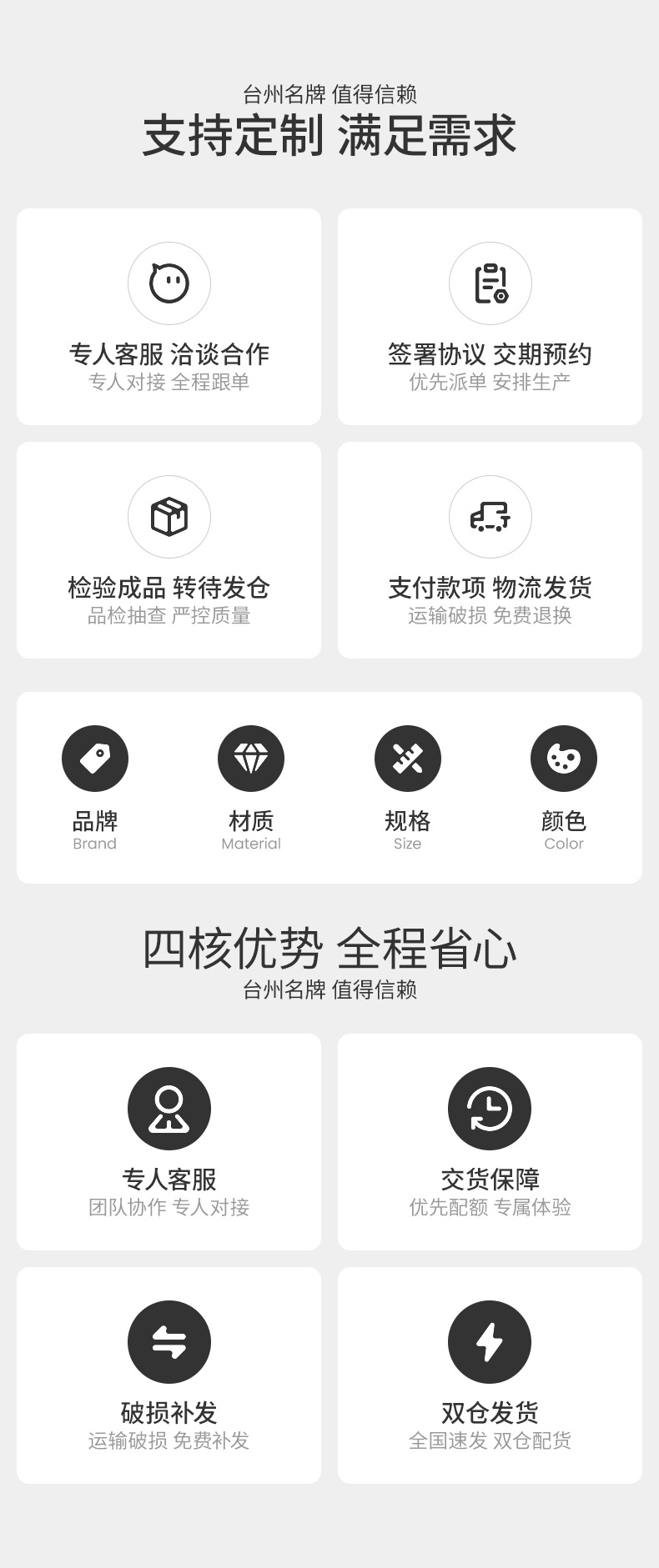 台州名牌 值得信赖

支持定制 满足需求

专人客服 洽谈合作
专人对接 全程跟单

签署协议 交期预约
优先派单 安排生产

检验成品 转待发仓
品检抽查 严控质量

支付款项 物流发货
运输破损 免费退换

品牌
Brand

材质
Material

规格
Size

颜色
Color

四核优势 全程省心
台州名牌 值得信赖

专人客服
团队协作 专人对接

交货保障
优先配额 专属体验

破损补发
运输破损 免费补发

双仓发货
全国速发 双仓配货