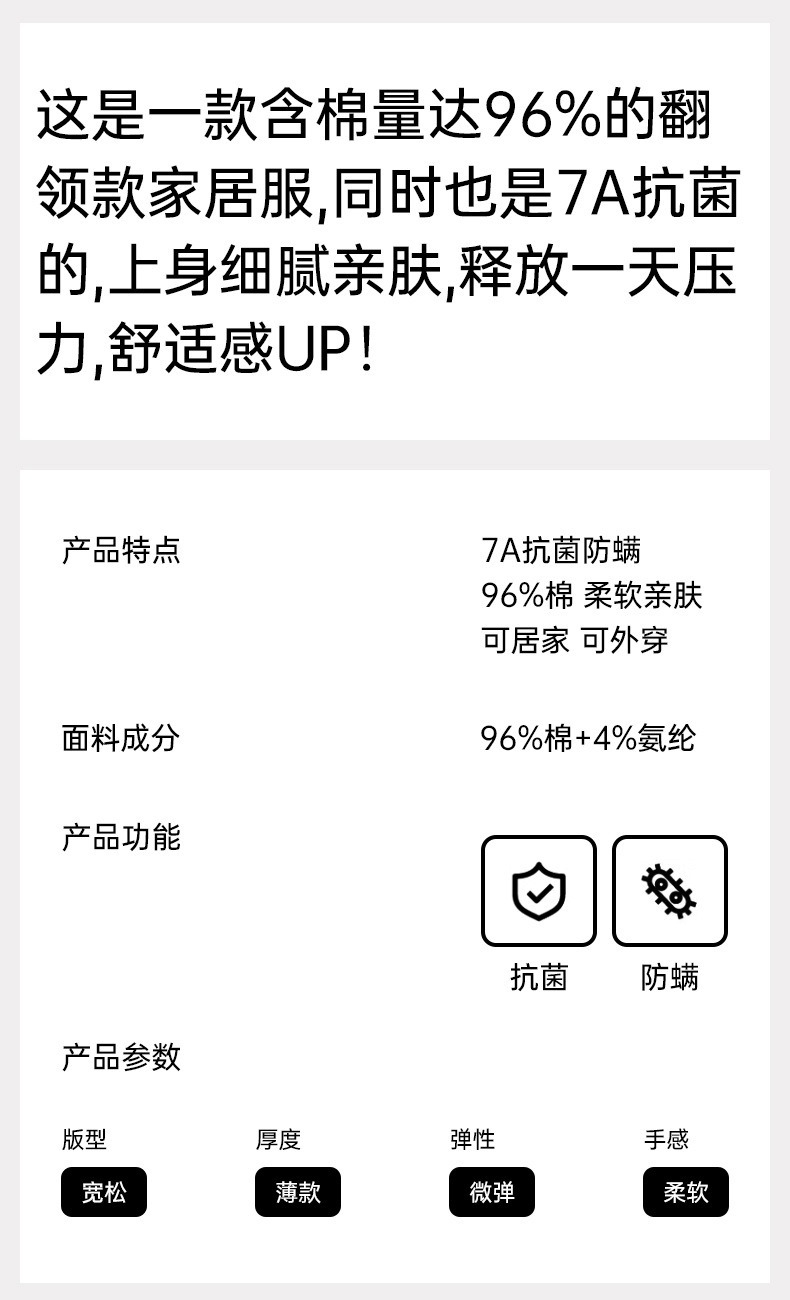 这是一款含棉量达96%的翻领款家居服,同时也是7A抗菌的,上身细腻亲肤,释放一天压力,舒适感UP!

产品特点
7A抗菌防螨
96%棉 柔软亲肤
可居家 可外穿

面料成分
96%棉+4%氨纶

产品功能
抗菌
防螨

产品参数
版型
宽松
厚度
薄款
弹性
微弹
手感
柔软