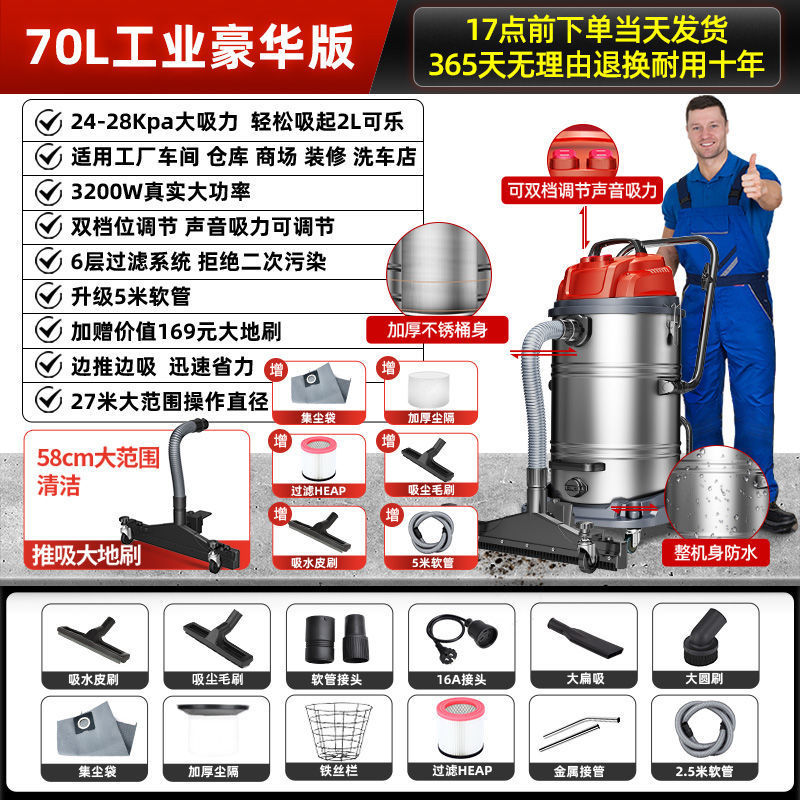 70L工业豪华版

17点前下单当天发货
365天无理由退换耐用十年

24-28Kpa大吸力 轻松吸起2L可乐
适用工厂车间 仓库 商场 装修 洗车店
3200W真实大功率
双档位调节 声音吸力可调节
6层过滤系统 拒绝二次污染
升级5米软管
加赠价值169元大地刷
边推边吸 迅速省力
27米大范围操作直径

可双档调节声音吸力

加厚不锈桶身

整机身防水

58cm大范围清洁

推吸大地刷

增 集尘袋
增 加厚尘隔
增 过滤HEAP
增 吸尘毛刷
增 吸水皮刷
增 5米软管

吸水皮刷
吸尘毛刷
软管接头
16A接头
大扁吸
大圆刷
集尘袋
加厚尘隔
铁丝栏
过滤HEAP
金属接管
2.5米软管