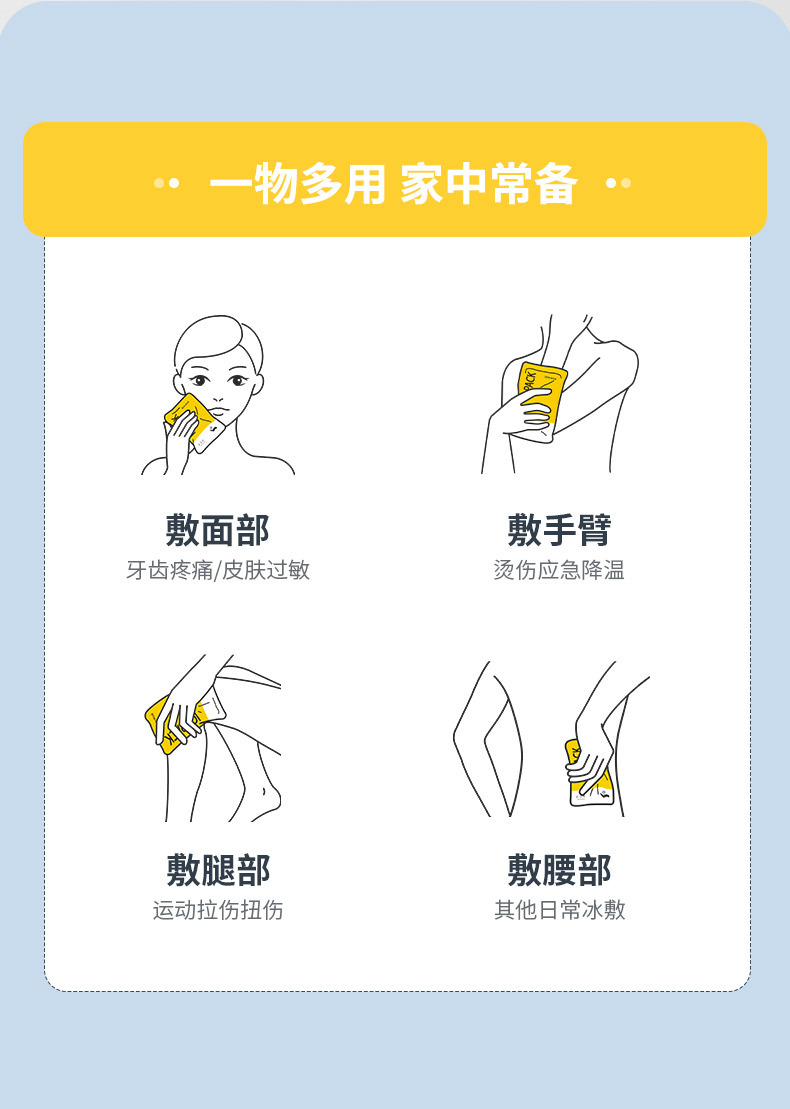 一物多用 家中常备

敷面部
牙齿疼痛/皮肤过敏

敷手臂
烫伤应急降温

敷腿部
运动拉伤扭伤

敷腰部
其他日常冰敷