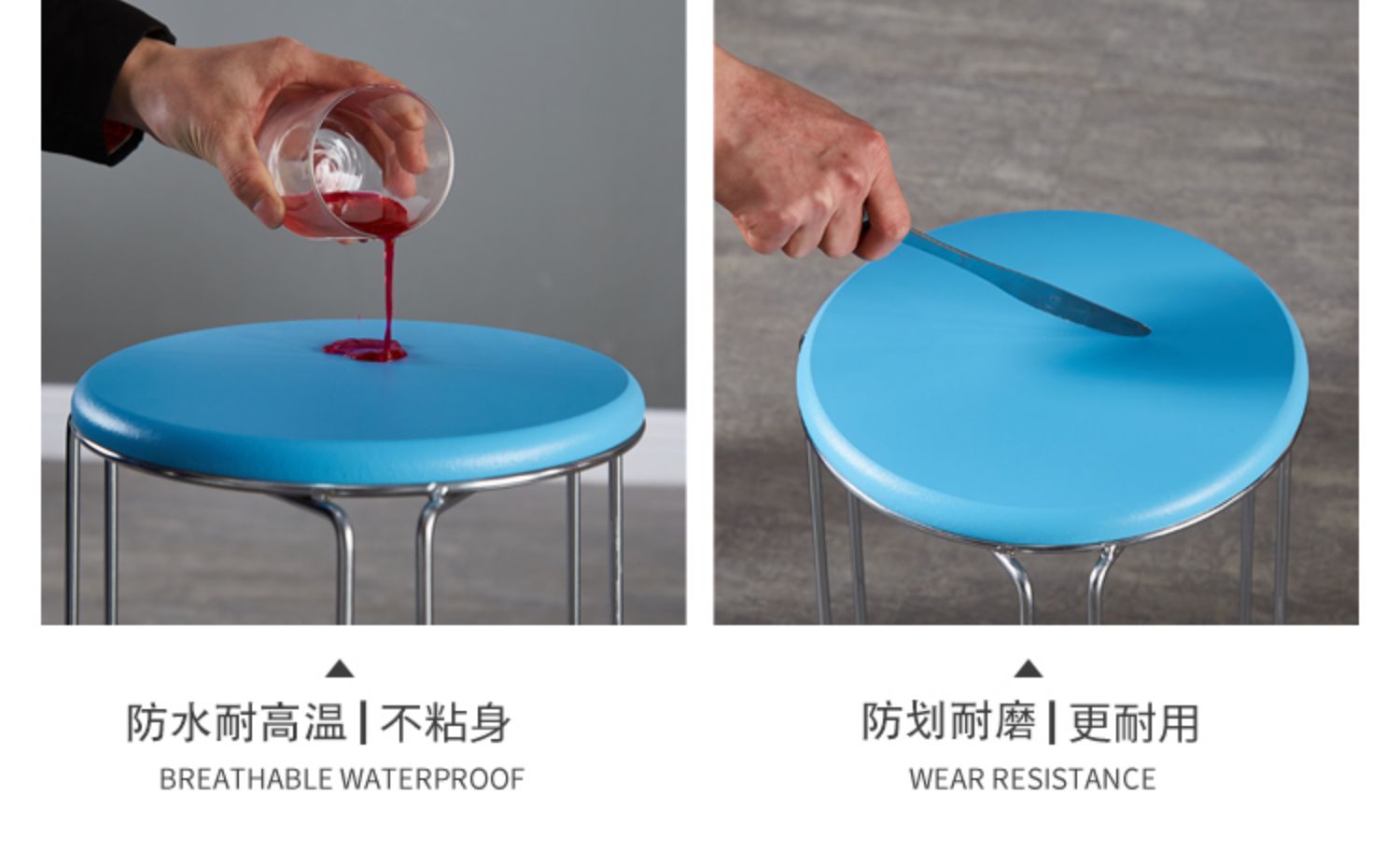 防水耐高温 | 不粘身
BREATHABLE WATERPROOF

防划耐磨 | 更耐用
WEAR RESISTANCE