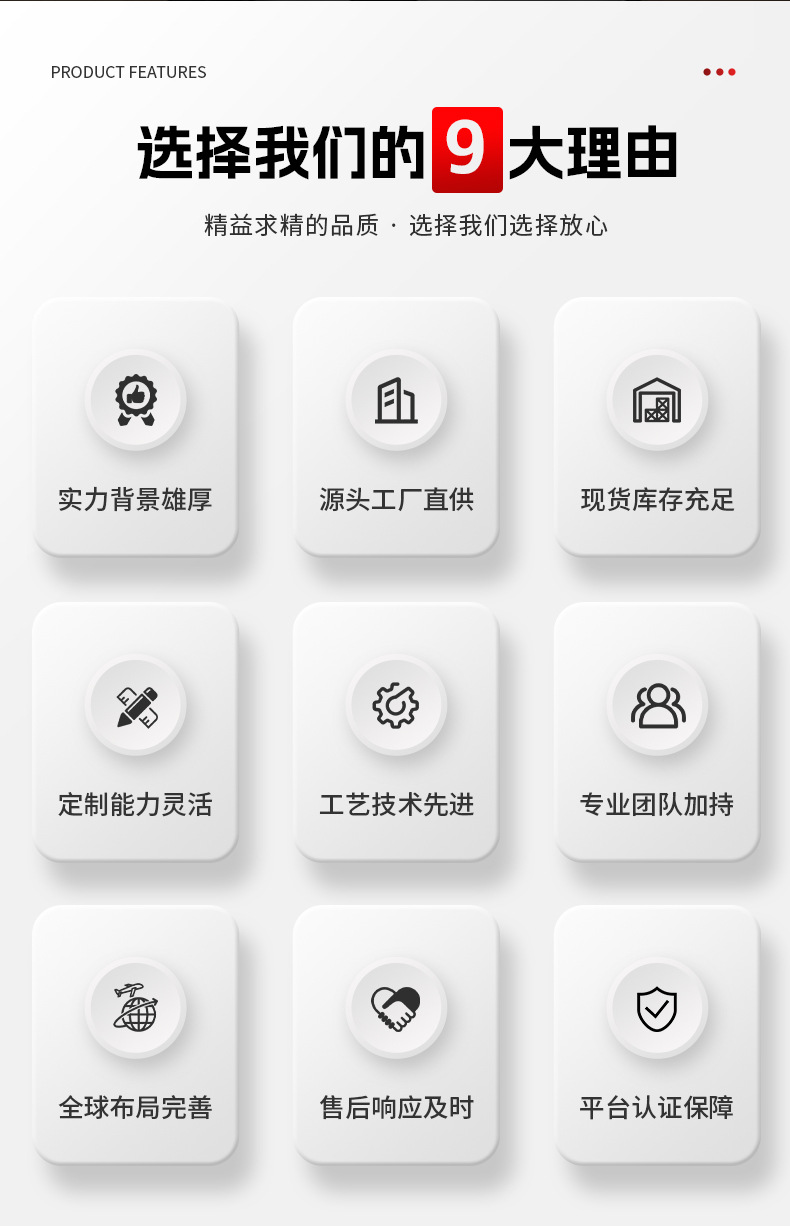 PRODUCT FEATURES

选择我们的9大理由

精益求精的品质 · 选择我们选择放心

实力背景雄厚

源头工厂直供

现货库存充足

定制能力灵活

工艺技术先进

专业团队加持

全球布局完善

售后响应及时

平台认证保障