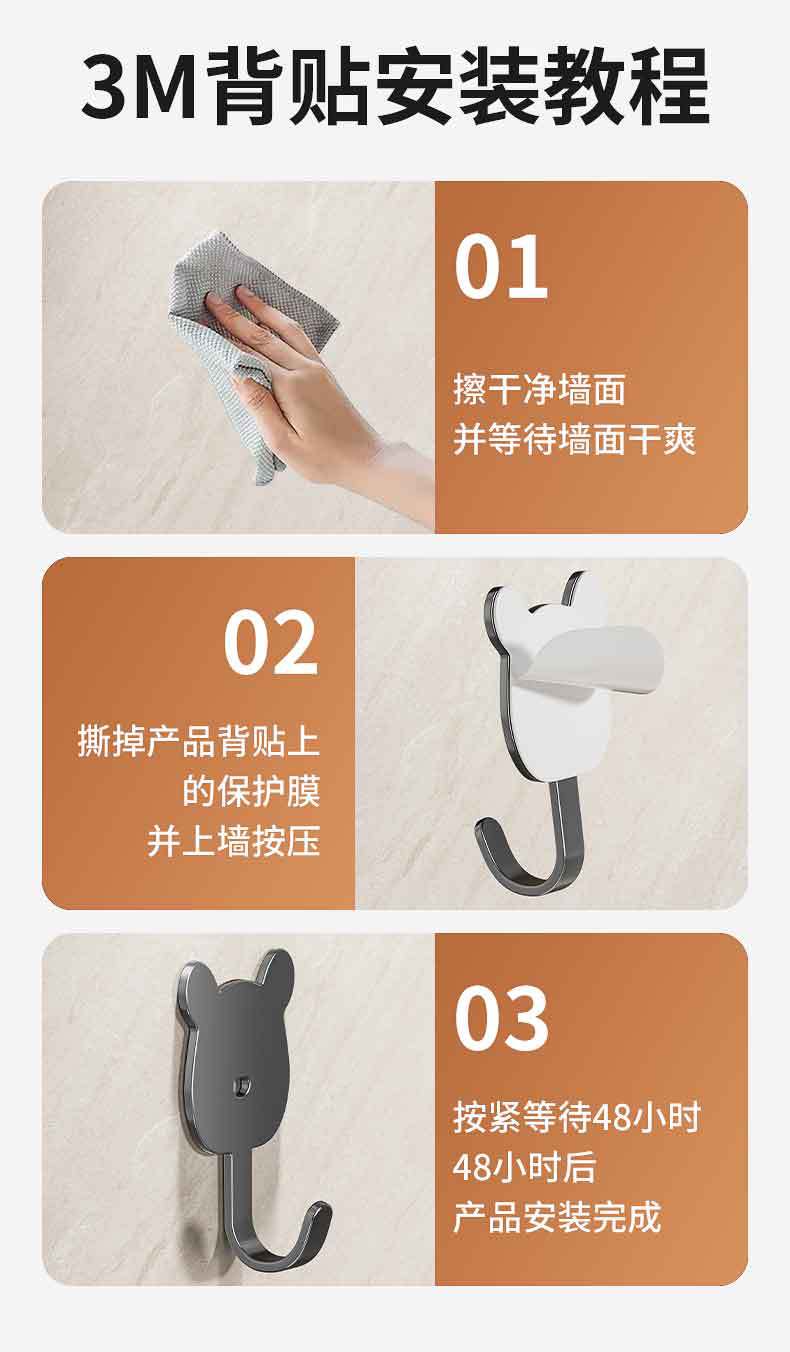 3M背贴安装教程

01

擦干净墙面
并等待墙面干爽

02

撕掉产品背贴上
的保护膜
并上墙按压

03

按紧等待48小时
48小时后
产品安装完成