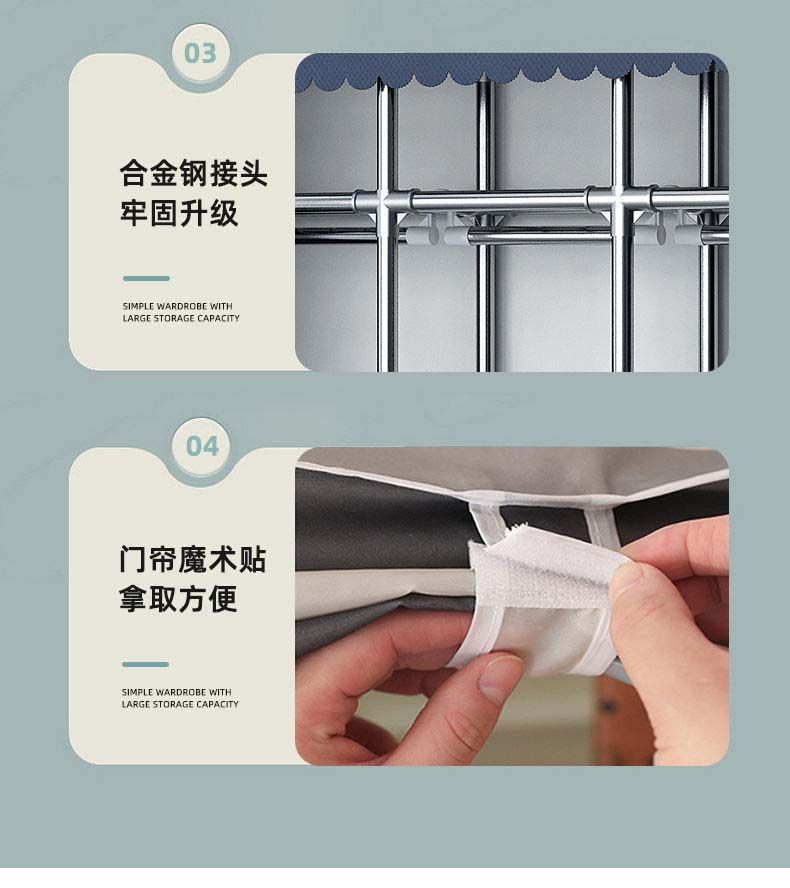 03

合金钢接头
牢固升级

SIMPLE WARDROBE WITH
LARGE STORAGE CAPACITY

04

门帘魔术贴
拿取方便

SIMPLE WARDROBE WITH
LARGE STORAGE CAPACITY