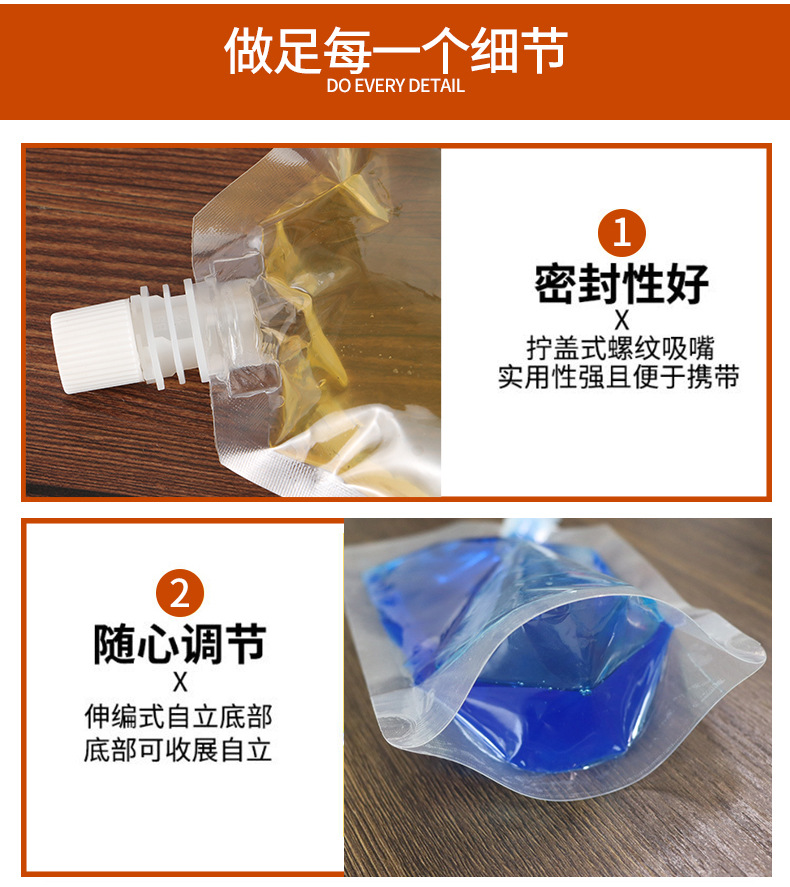 做足每一个细节
DO EVERY DETAIL

1
密封性好
X
拧盖式螺纹吸嘴
实用性强且便于携带

2
随心调节
X
伸编式自立底部
底部可收展自立