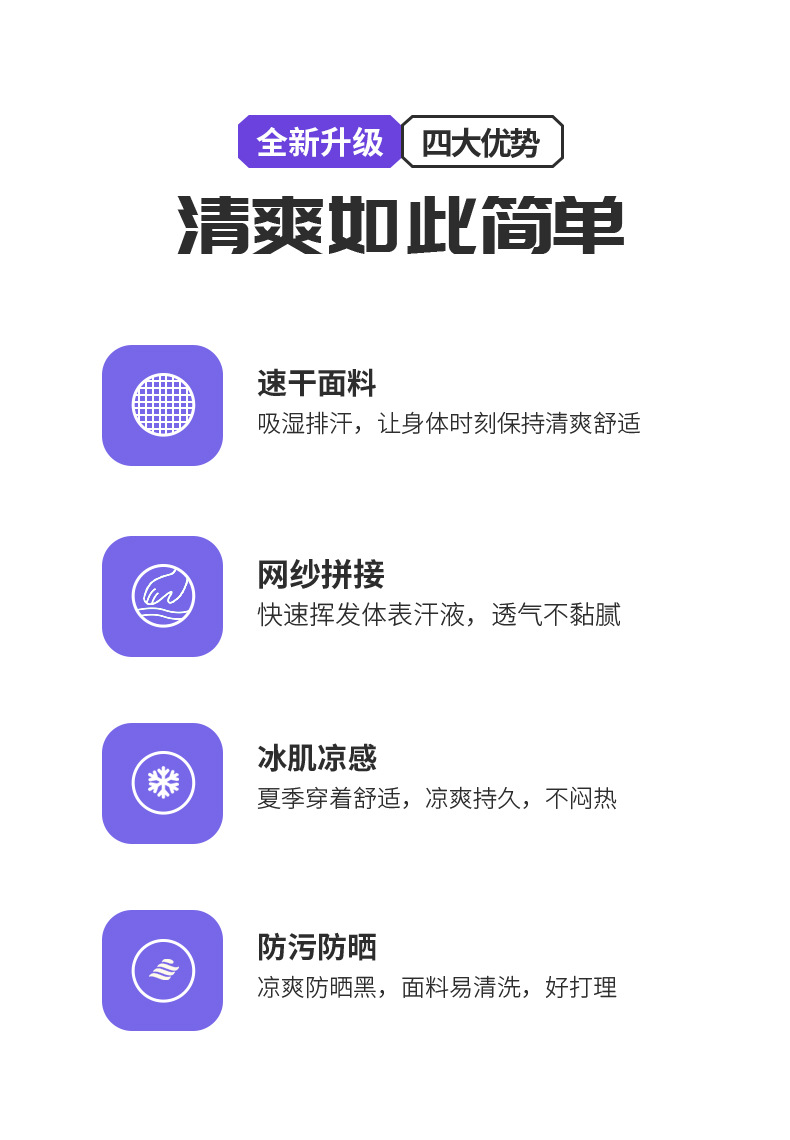 全新升级 四大优势

清爽如此简单

速干面料
吸湿排汗，让身体时刻保持清爽舒适

网纱拼接
快速挥发体表汗液，透气不黏腻

冰肌凉感
夏季穿着舒适，凉爽持久，不闷热

防污防晒
凉爽防晒黑，面料易清洗，好打理