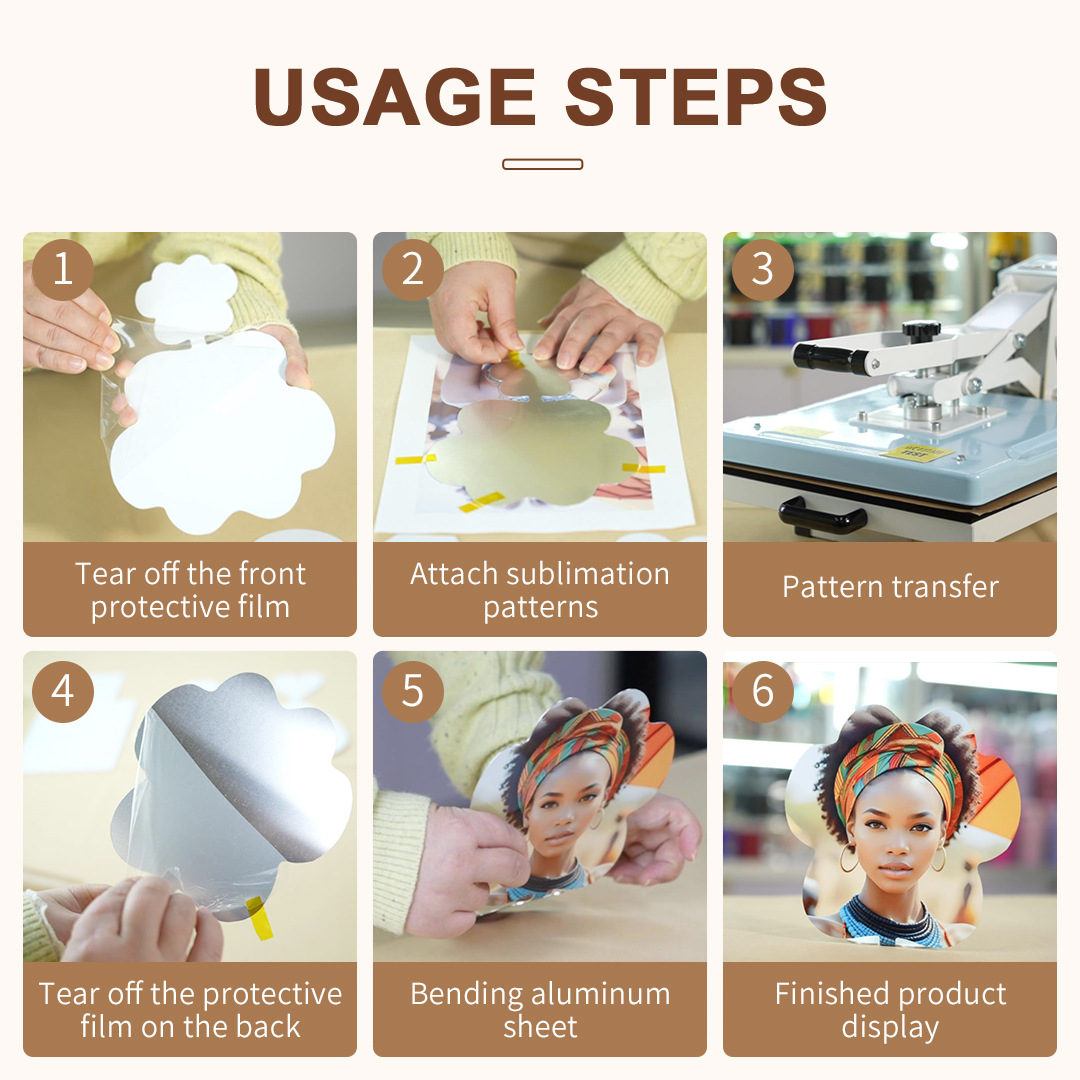 USAGE STEPS

1

Tear off the front protective film

2

Attach sublimation patterns

3

Pattern transfer

4

Tear off the protective film on the back

5

Bending aluminum sheet

6

Finished product display