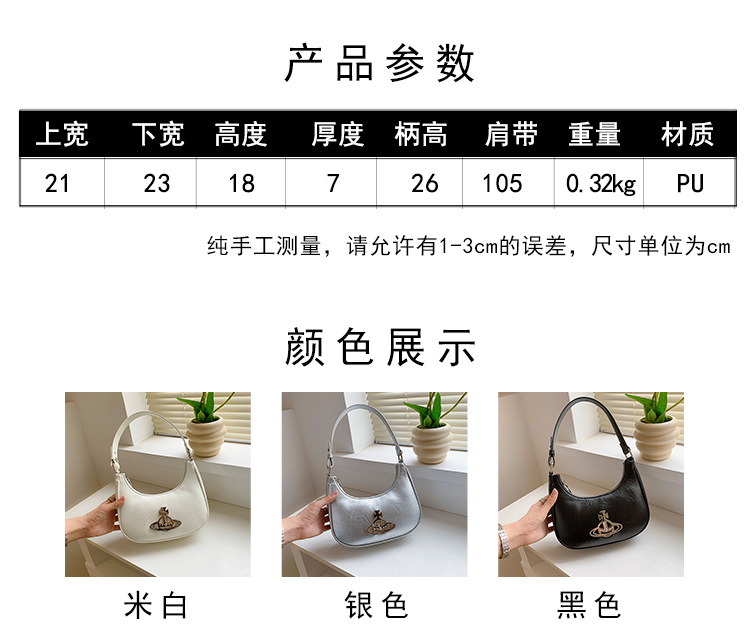 产品参数

| 上宽 | 下宽 | 高度 | 厚度 | 柄高 | 肩带 | 重量 | 材质 |
|---|---|---|---|---|---|---|---|
| 21 | 23 | 18 | 7 | 26 | 105 | 0.32kg | PU |

纯手工测量，请允许有1-3cm的误差，尺寸单位为cm

颜色展示

米白

银色

黑色