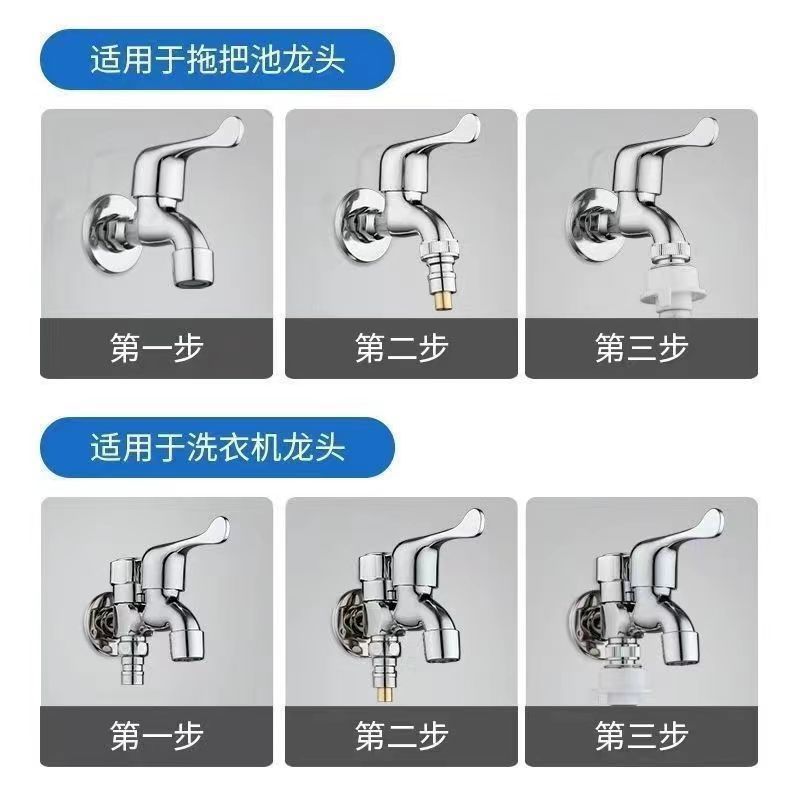 适用于拖把池龙头

第一步

第二步

第三步

适用于洗衣机龙头

第一步

第二步

第三步