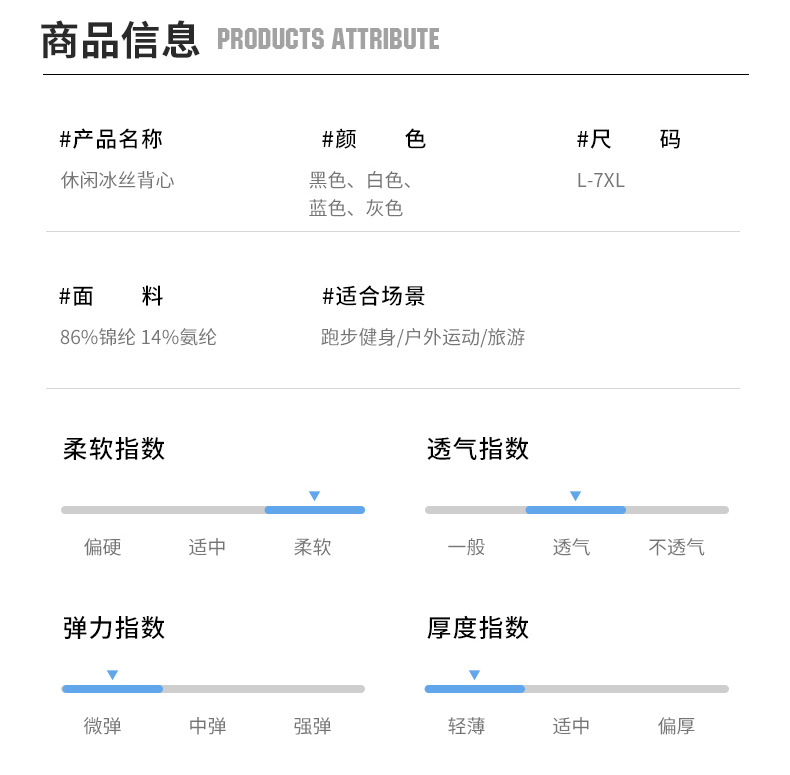 商品信息 PRODUCTS ATTRIBUTE

#产品名称
休闲冰丝背心

#颜 色
黑色、白色、
蓝色、灰色

#尺 码
L-7XL

#面 料
86%锦纶 14%氨纶

#适合场景
跑步健身/户外运动/旅游

柔软指数
偏硬 适中 柔软

透气指数
一般 透气 不透气

弹力指数
微弹 中弹 强弹

厚度指数
轻薄 适中 偏厚