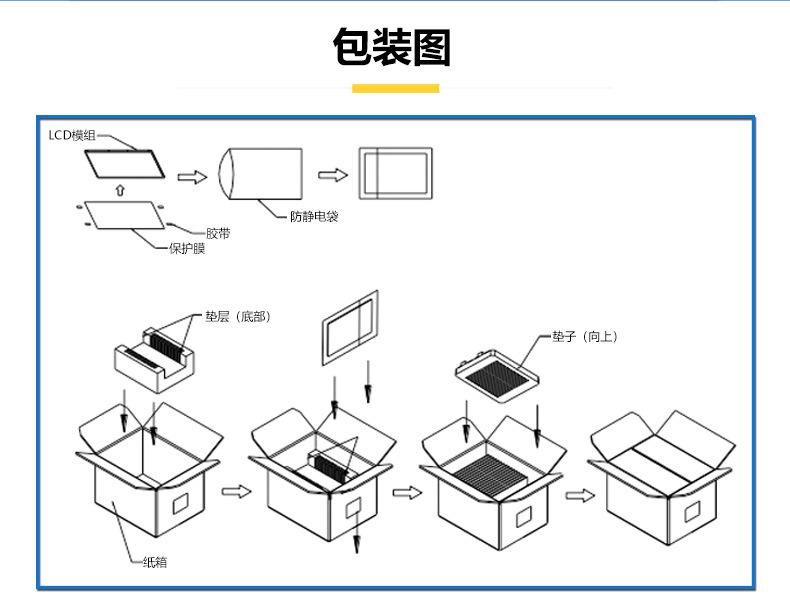 包装图

LCD模组

防静电袋

胶带

保护膜

垫层（底部）

垫子（向上）

纸箱