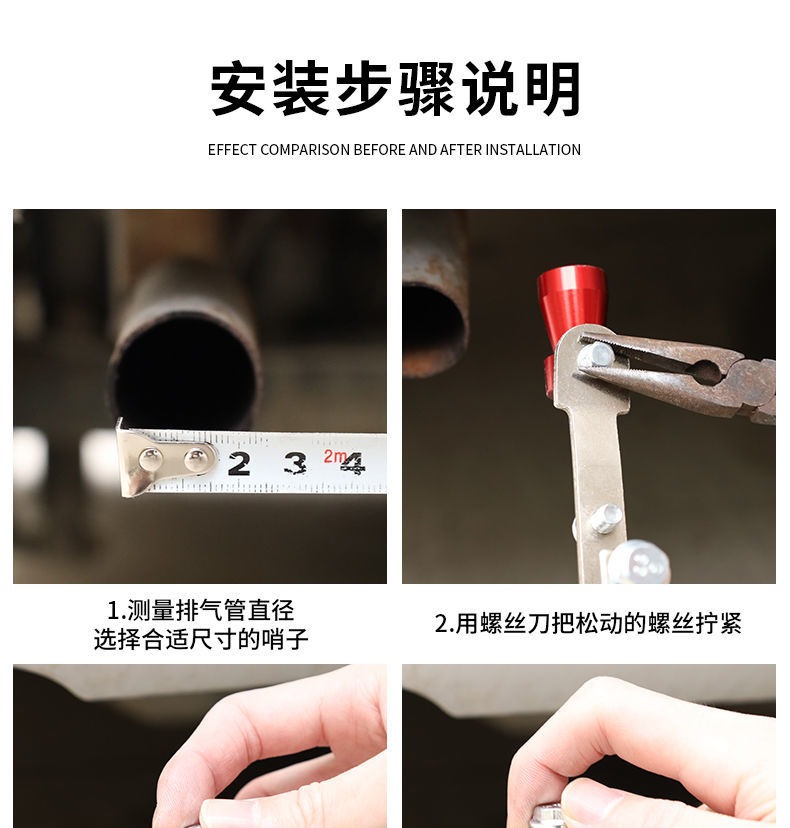 安装步骤说明

EFFECT COMPARISON BEFORE AND AFTER INSTALLATION

2 3 2m 4

1.测量排气管直径
选择合适尺寸的哨子

2.用螺丝刀把松动的螺丝拧紧