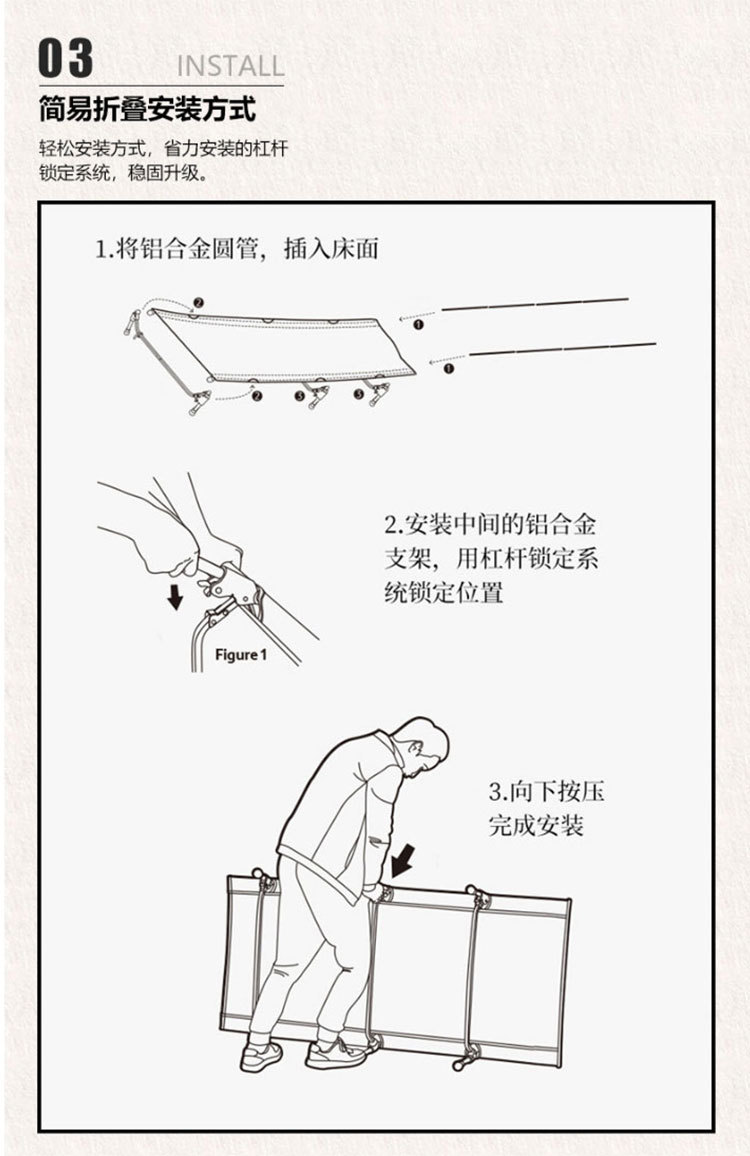 03 INSTALL

简易折叠安装方式

轻松安装方式，省力安装的杠杆锁定系统，稳固升级。

1.将铝合金圆管，插入床面

2 1 1 2 3 3

2.安装中间的铝合金支架，用杠杆锁定系统锁定位置

Figure 1

3.向下按压完成安装