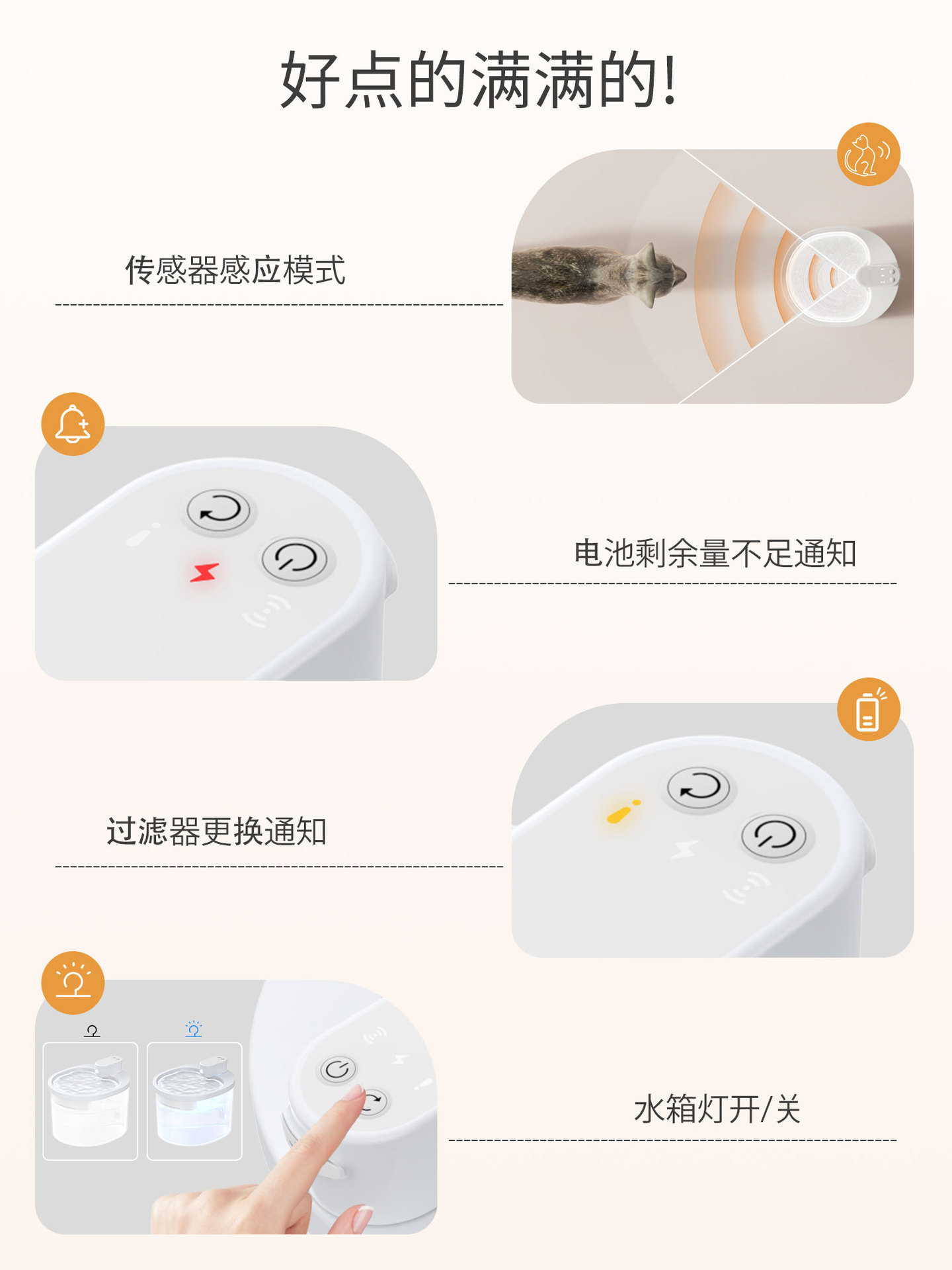 好点的满满的!

传感器感应模式

电池剩余量不足通知

过滤器更换通知

水箱灯开/关