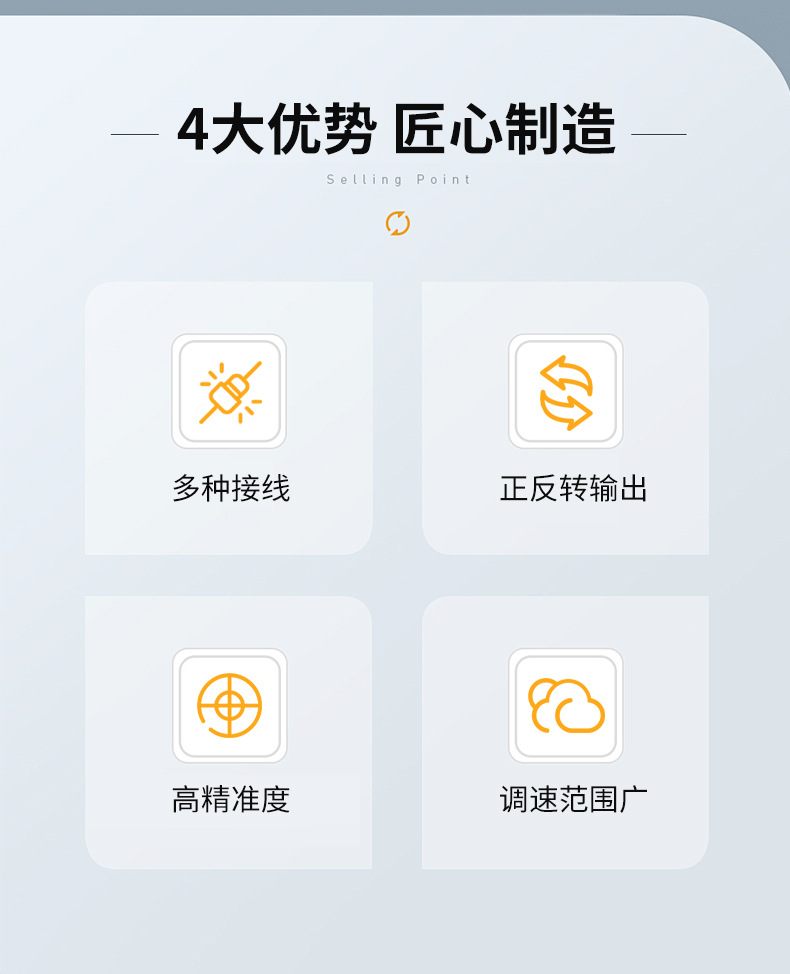 4大优势 匠心制造

Selling Point

多种接线

正反转输出

高精准度

调速范围广