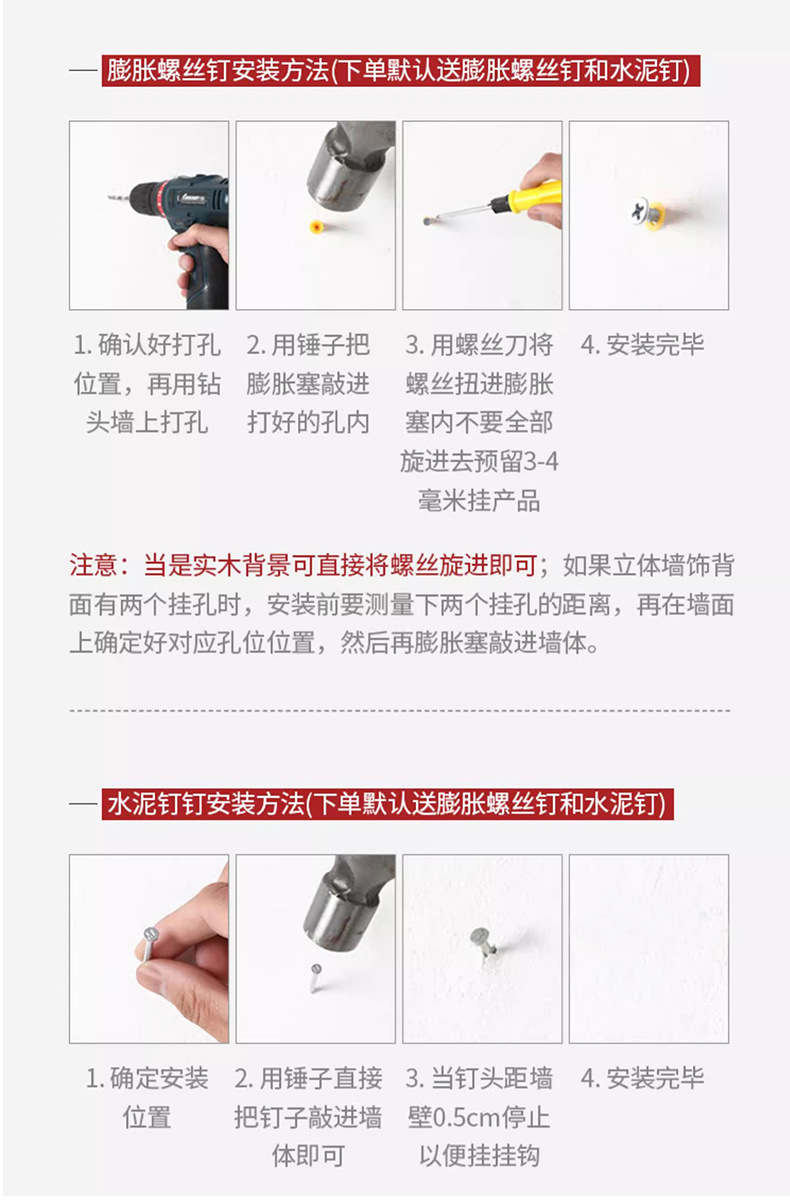 膨胀螺丝钉安装方法(下单默认送膨胀螺丝钉和水泥钉)

1. 确认好打孔位置，再用钻头墙上打孔

2. 用锤子把膨胀塞敲进打好的孔内

3. 用螺丝刀将螺丝扭进膨胀塞内不要全部旋进去预留3-4毫米挂产品

4. 安装完毕

注意：当是实木背景可直接将螺丝旋进即可；如果立体墙饰背面有两个挂孔时，安装前要测量下两个挂孔的距离，再在墙面上确定好对应孔位位置，然后再膨胀塞敲进墙体。

水泥钉钉安装方法(下单默认送膨胀螺丝钉和水泥钉)

1. 确定安装位置

2. 用锤子直接把钉子敲进墙体即可

3. 当钉头距墙壁0.5cm停止以便挂挂钩

4. 安装完毕