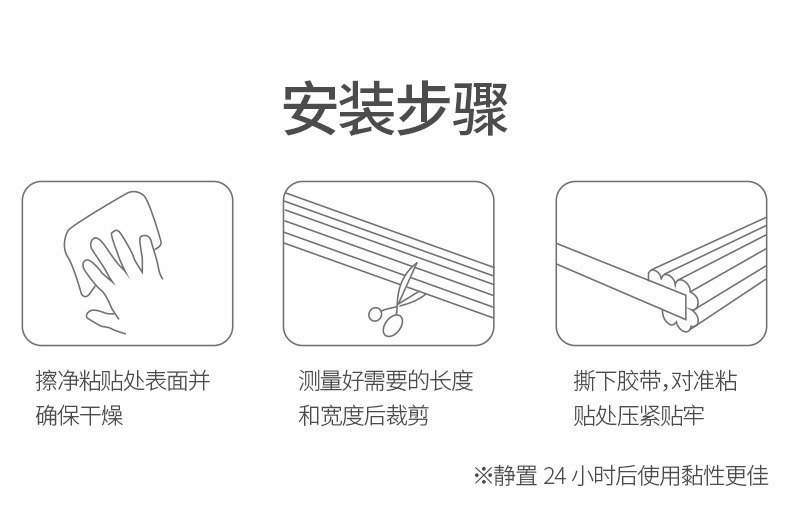 安装步骤

擦净粘贴处表面并确保干燥

测量好需要的长度和宽度后裁剪

撕下胶带，对准粘贴处压紧贴牢

※静置 24 小时后使用黏性更佳