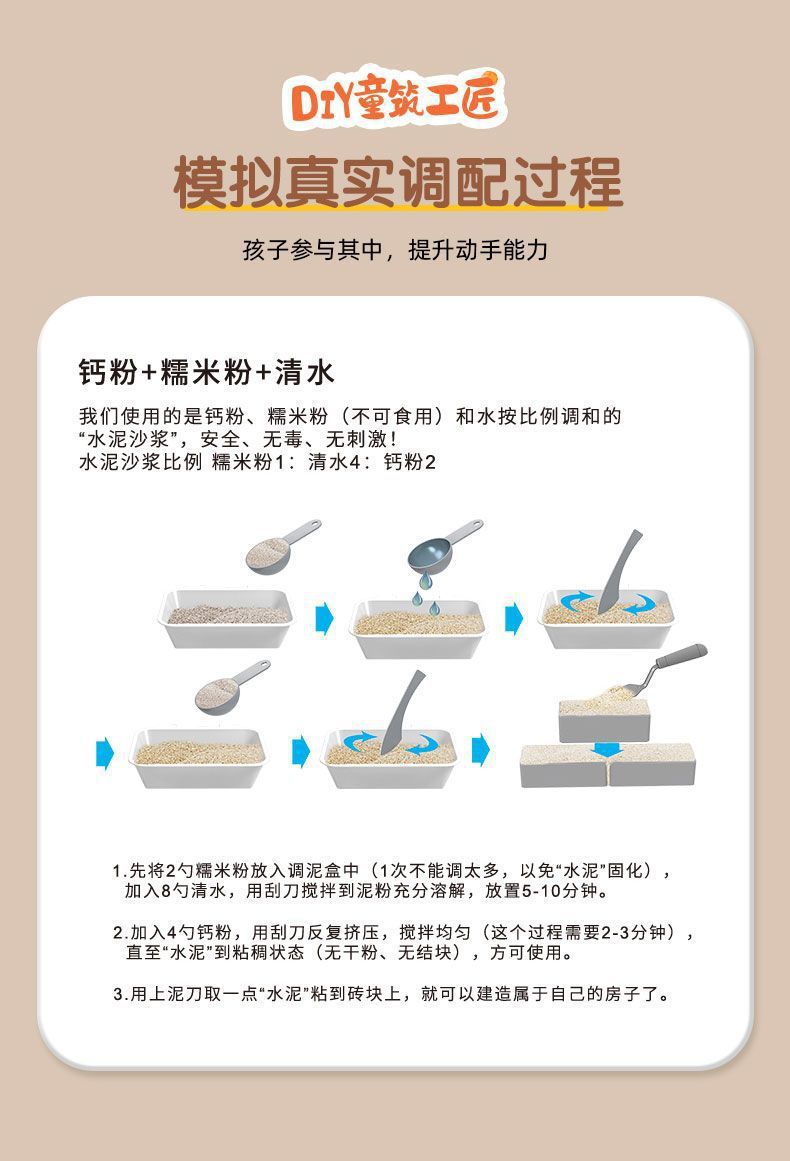 DIY童筑工匠

模拟真实调配过程

孩子参与其中，提升动手能力

钙粉+糯米粉+清水

我们使用的是钙粉、糯米粉（不可食用）和水按比例调和的“水泥沙浆”，安全、无毒、无刺激！
水泥沙浆比例 糯米粉1：清水4：钙粉2

1.先将2勺糯米粉放入调泥盒中（1次不能调太多，以免“水泥”固化），加入8勺清水，用刮刀搅拌到泥粉充分溶解，放置5-10分钟。

2.加入4勺钙粉，用刮刀反复挤压，搅拌均匀（这个过程需要2-3分钟），直至“水泥”到粘稠状态（无干粉、无结块），方可使用。

3.用上泥刀取一点“水泥”粘到砖块上，就可以建造属于自己的房子了。