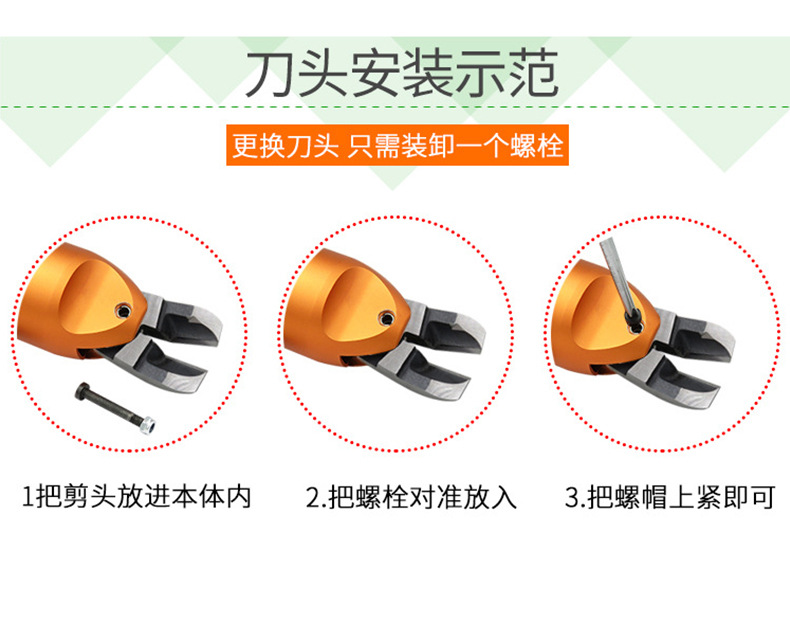 刀头安装示范

更换刀头 只需装卸一个螺栓

1把剪头放进本体内

2.把螺栓对准放入

3.把螺帽上紧即可