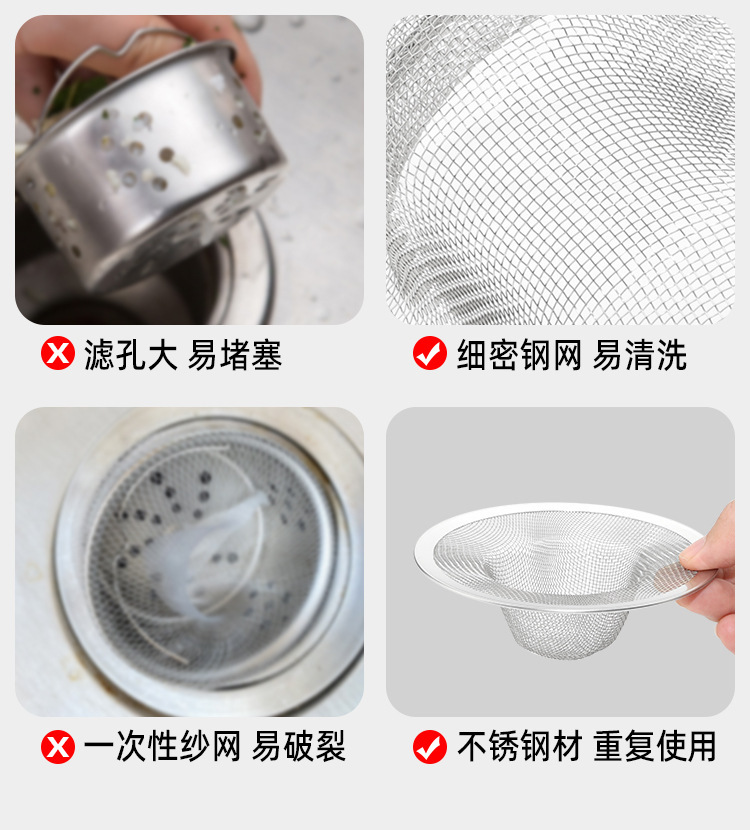 滤孔大 易堵塞

细密钢网 易清洗

一次性纱网 易破裂

不锈钢材 重复使用