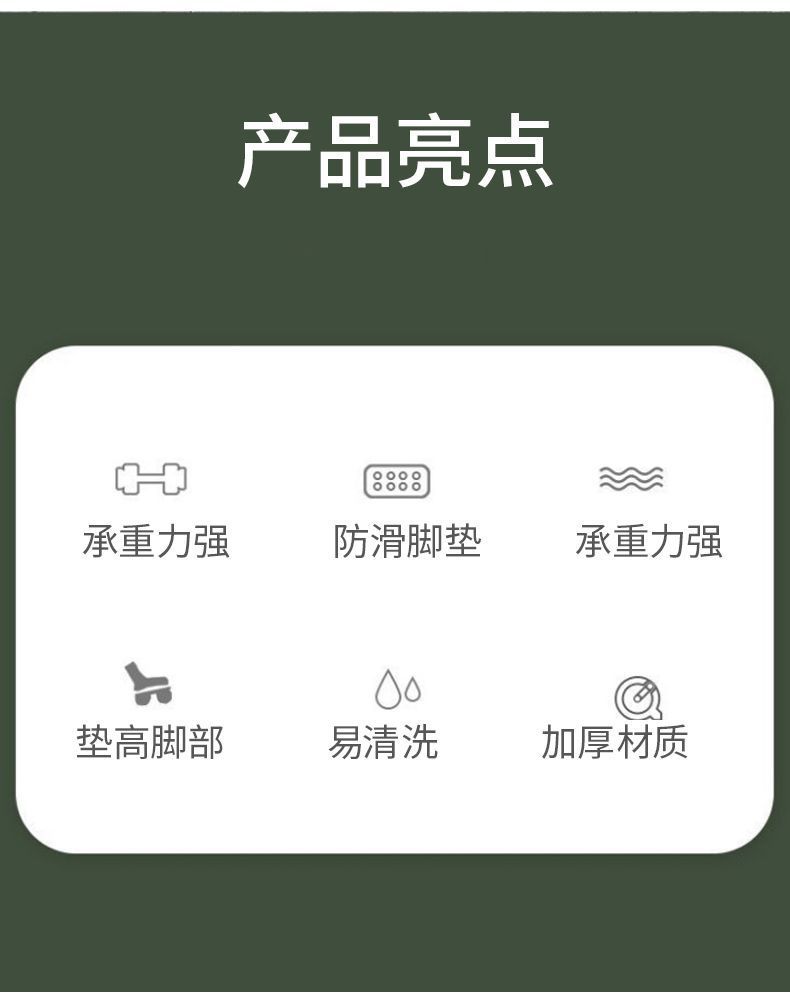 产品亮点

承重力强

防滑脚垫

承重力强

垫高脚部

易清洗

加厚材质