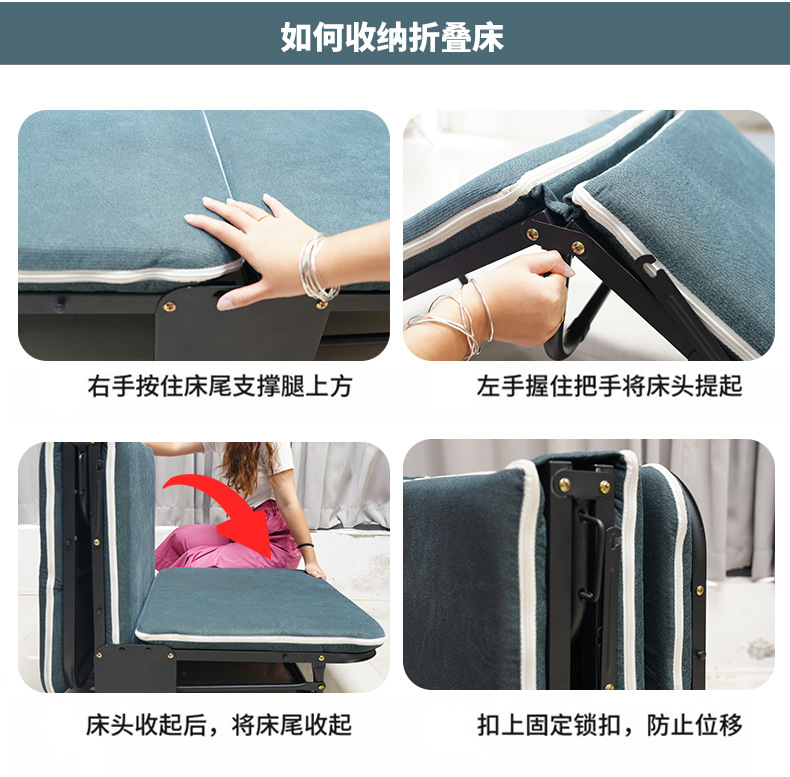 如何收纳折叠床

右手按住床尾支撑腿上方

左手握住把手将床头提起

床头收起后，将床尾收起

扣上固定锁扣，防止位移