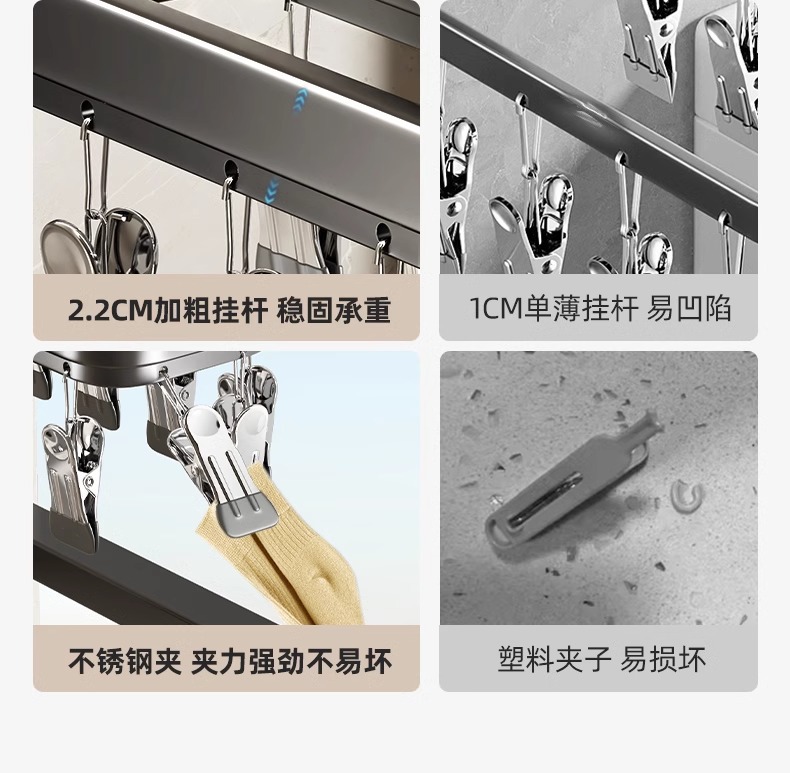 2.2CM加粗挂杆 稳固承重

1CM单薄挂杆 易凹陷

不锈钢夹 夹力强劲不易坏

塑料夹子 易损坏