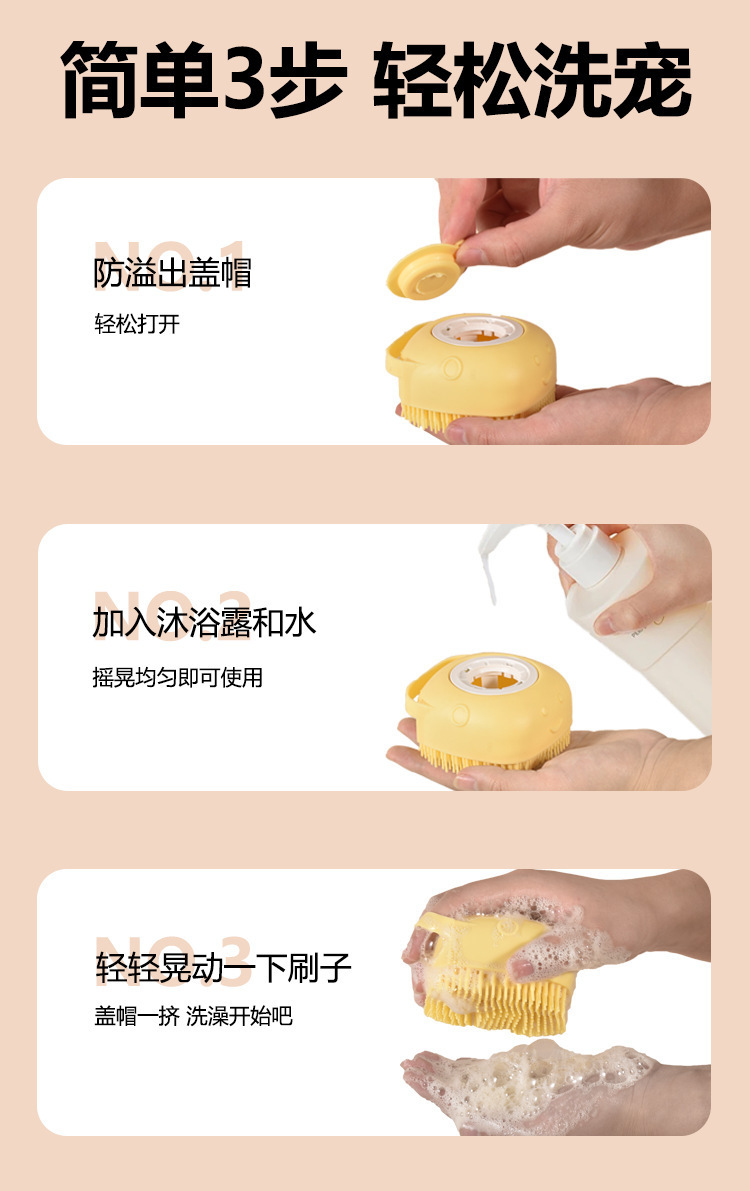 简单3步 轻松洗宠

NO.1
防溢出盖帽
轻松打开

NO.2
加入沐浴露和水
摇晃均匀即可使用

NO.3
轻轻晃动一下刷子
盖帽一挤 洗澡开始吧