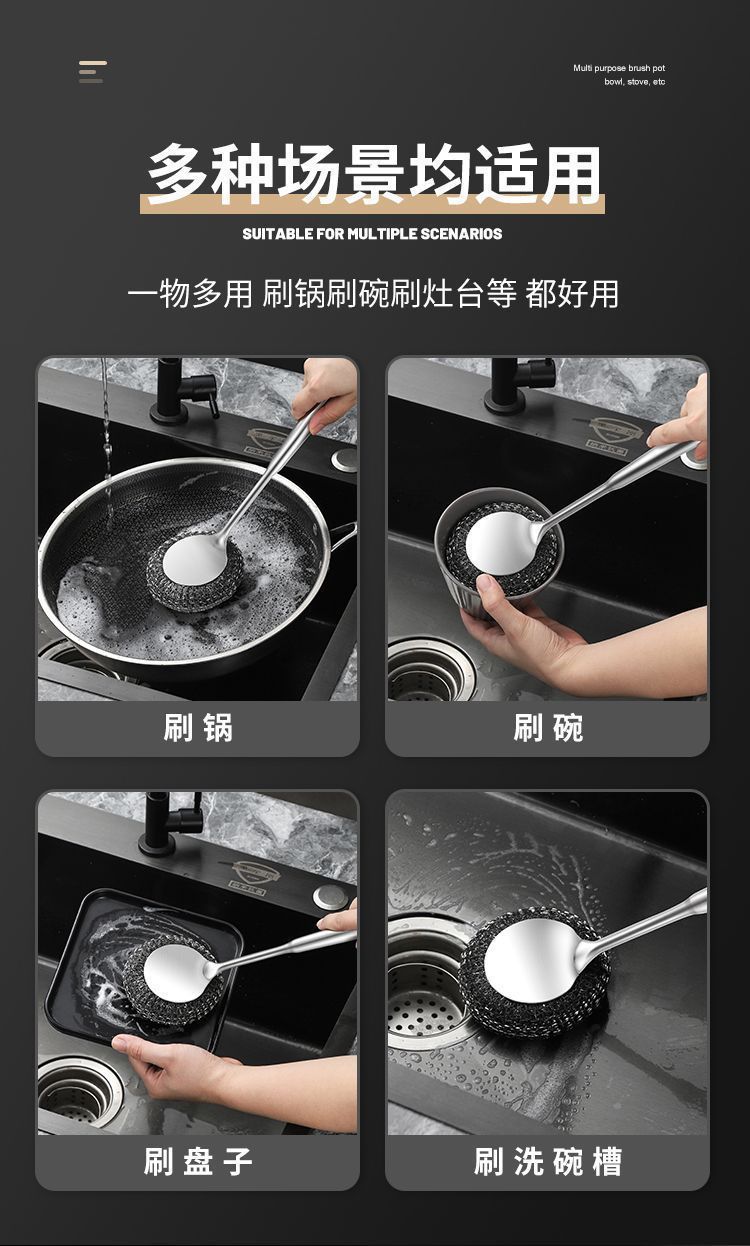 Multi purpose brush pot bowl, stove, etc

多种场景均适用

SUITABLE FOR MULTIPLE SCENARIOS

一物多用 刷锅刷碗刷灶台等 都好用

刷锅

刷碗

刷盘子

刷洗碗槽