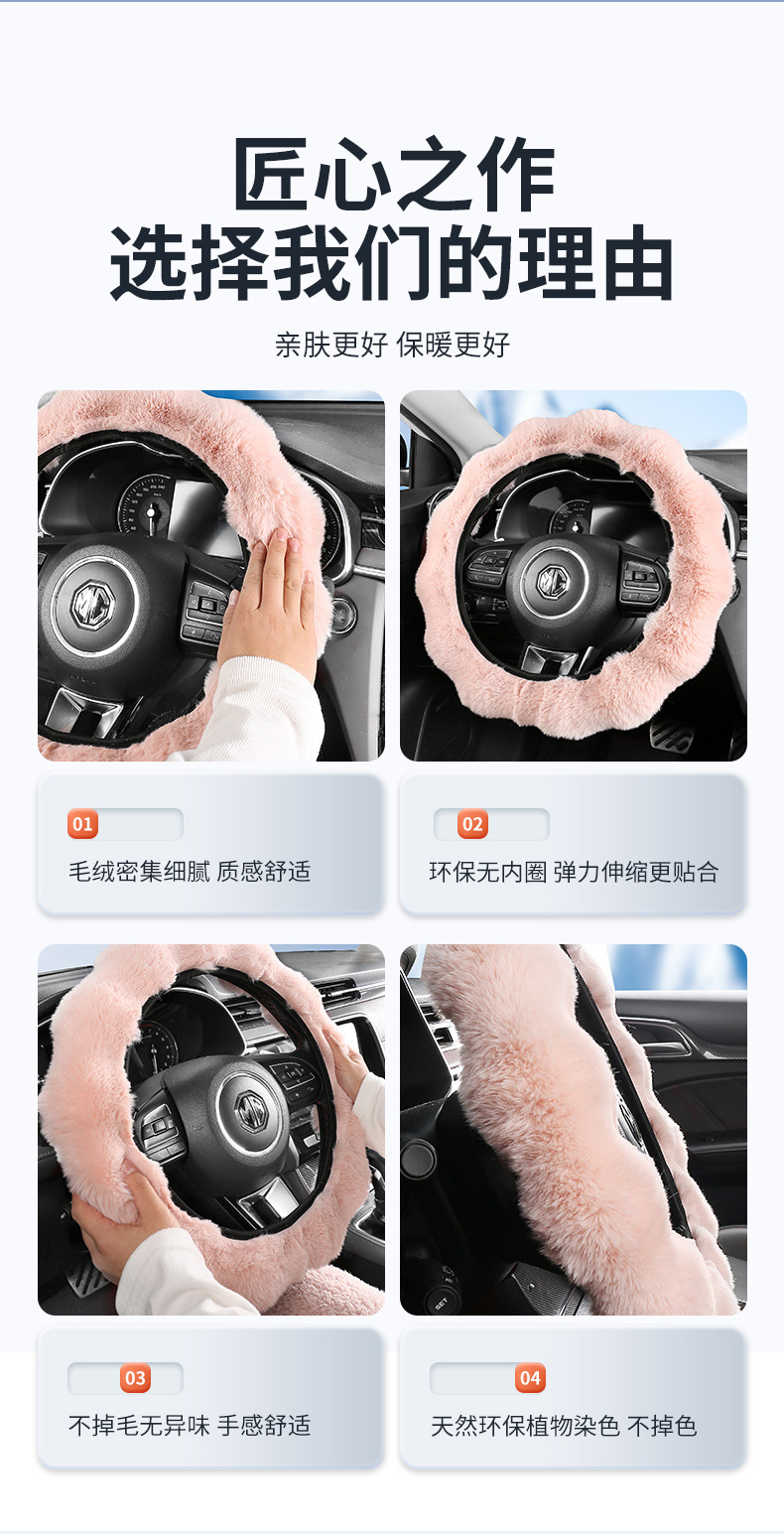 匠心之作
选择我们的理由

亲肤更好 保暖更好

01
毛绒密集细腻 质感舒适

02
环保无内圈 弹力伸缩更贴合

03
不掉毛无异味 手感舒适

04
天然环保植物染色 不掉色