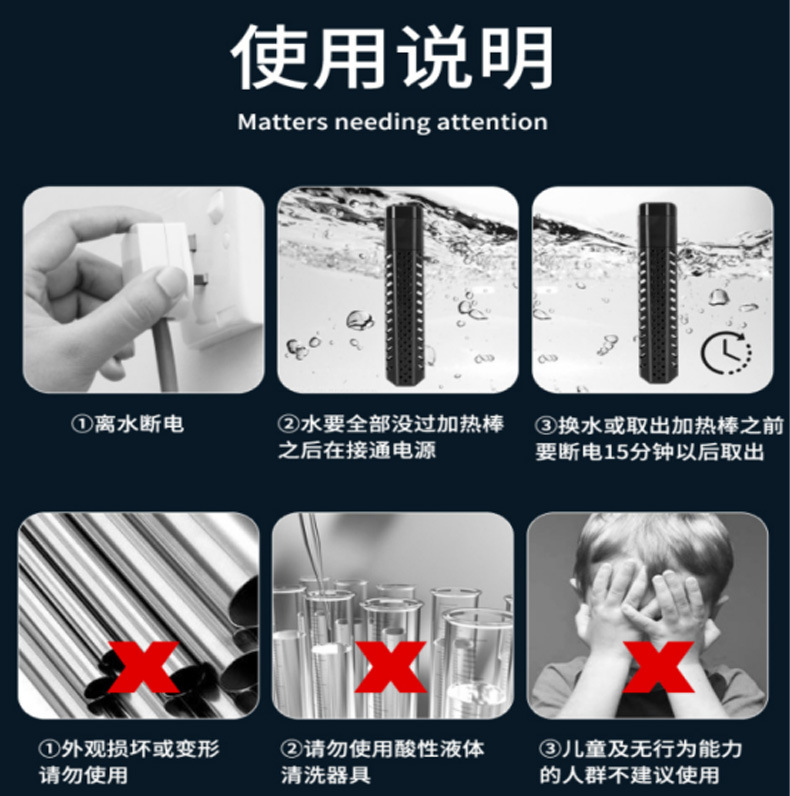 使用说明

Matters needing attention

①离水断电

②水要全部没过加热棒之后在接通电源

③换水或取出加热棒之前要断电15分钟以后取出

①外观损坏或变形请勿使用

②请勿使用酸性液体清洗器具

③儿童及无行为能力的人群不建议使用