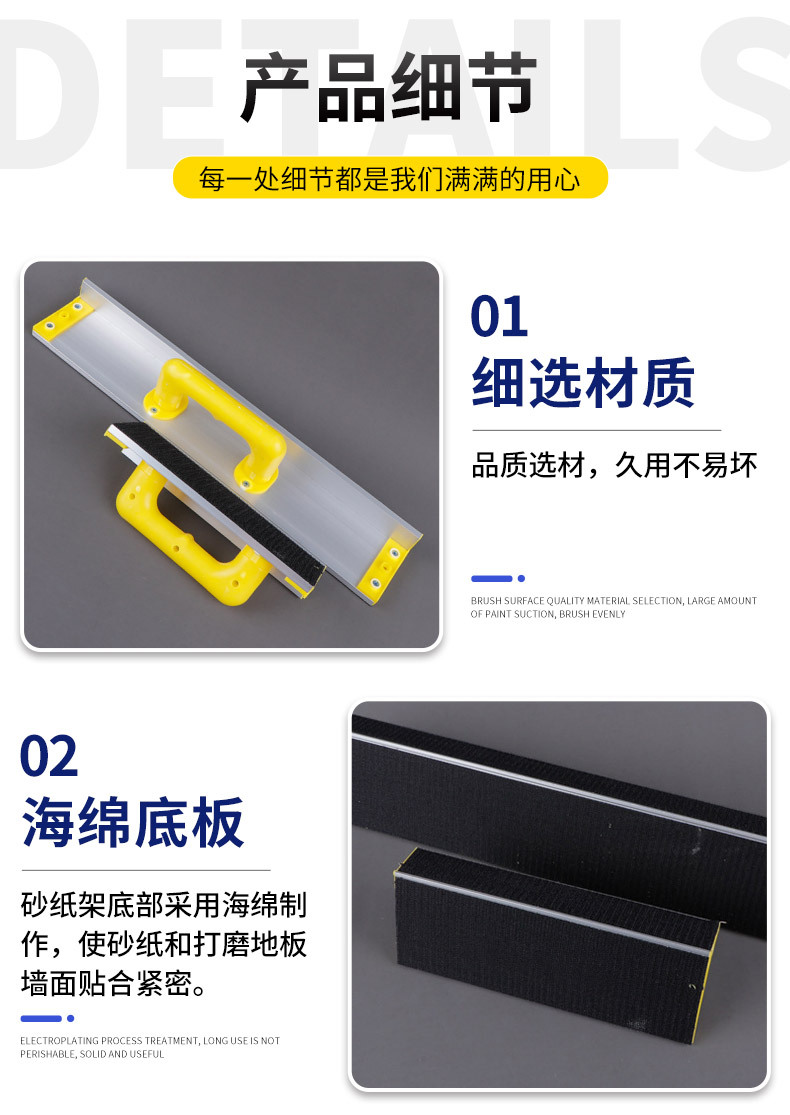 DETAILS
产品细节
每一处细节都是我们满满的用心

01
细选材质
品质选材，久用不易坏
BRUSH SURFACE QUALITY MATERIAL SELECTION, LARGE AMOUNT OF PAINT SUCTION, BRUSH EVENLY

02
海绵底板
砂纸架底部采用海绵制作，使砂纸和打磨地板墙面贴合紧密。
ELECTROPLATING PROCESS TREATMENT, LONG USE IS NOT PERISHABLE, SOLID AND USEFUL