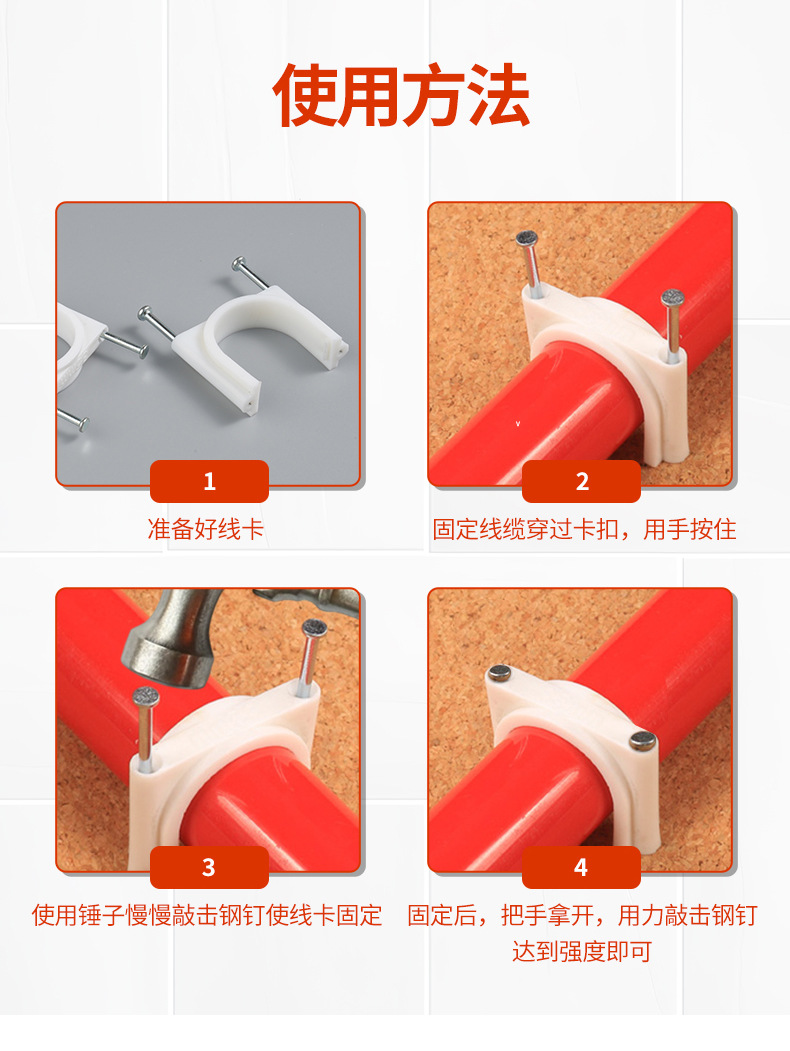 使用方法

1
准备好线卡

2
固定线缆穿过卡扣，用手按住

3
使用锤子慢慢敲击钢钉使线卡固定

4
固定后，把手拿开，用力敲击钢钉达到强度即可