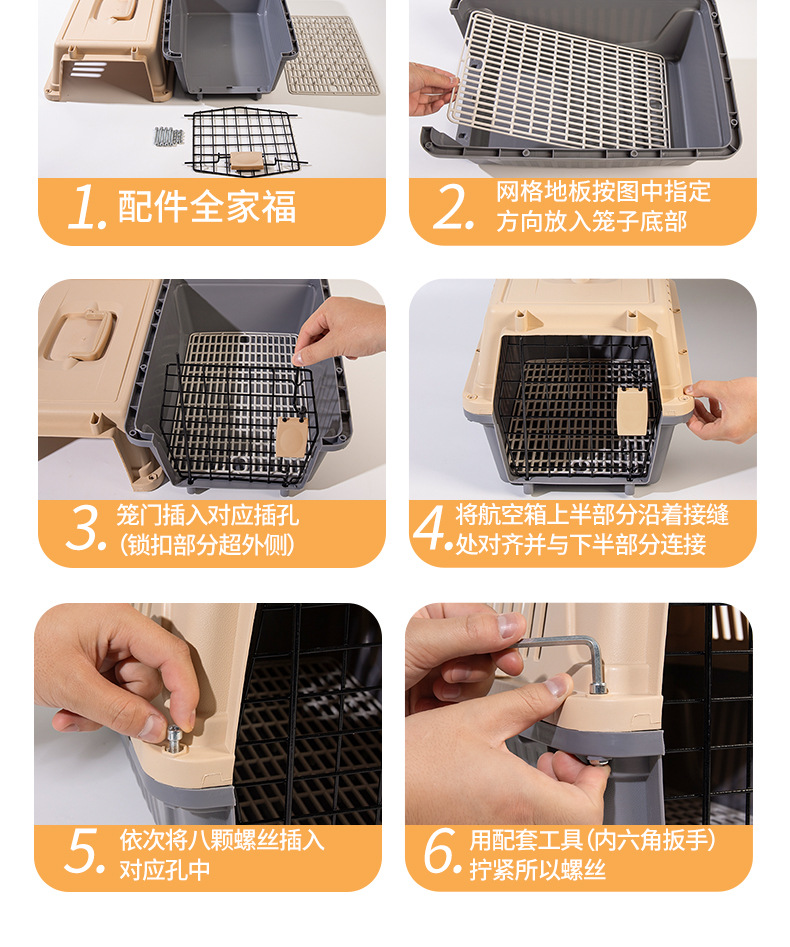 1. 配件全家福

2. 网格地板按图中指定方向放入笼子底部

3. 笼门插入对应插孔（锁扣部分超外侧）

4. 将航空箱上半部分沿着接缝处对齐并与下半部分连接

5. 依次将八颗螺丝插入对应孔中

6. 用配套工具（内六角扳手）拧紧所以螺丝