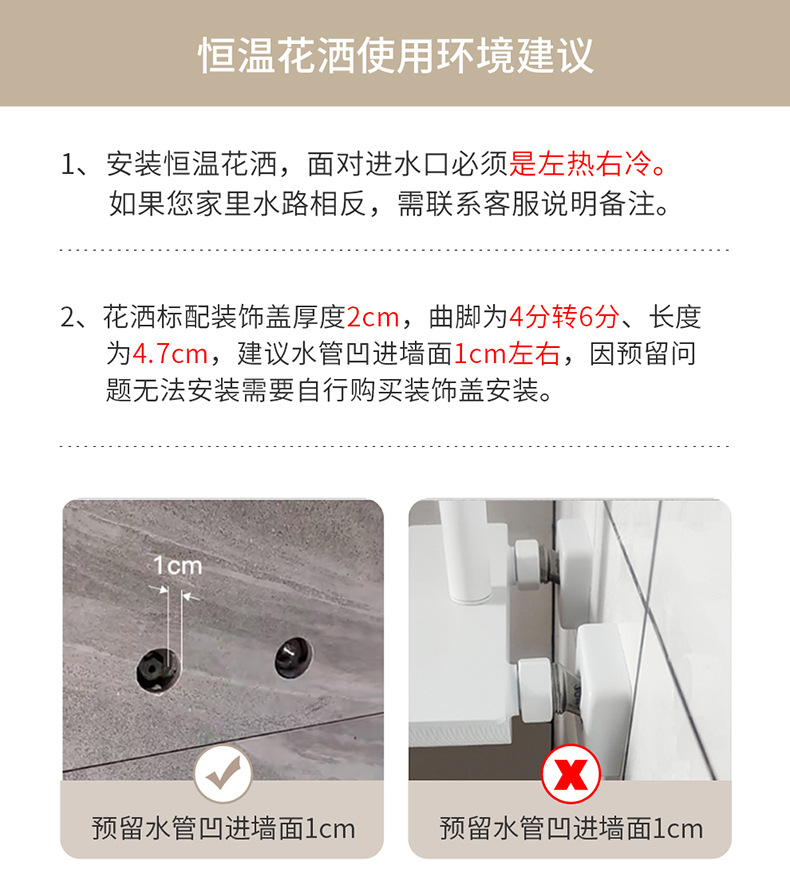 恒温花洒使用环境建议

1、安装恒温花洒，面对进水口必须是左热右冷。如果您家里水路相反，需联系客服说明备注。

2、花洒标配装饰盖厚度2cm，曲脚为4分转6分、长度为4.7cm，建议水管凹进墙面1cm左右，因预留问题无法安装需要自行购买装饰盖安装。

1cm

预留水管凹进墙面1cm

预留水管凹进墙面1cm