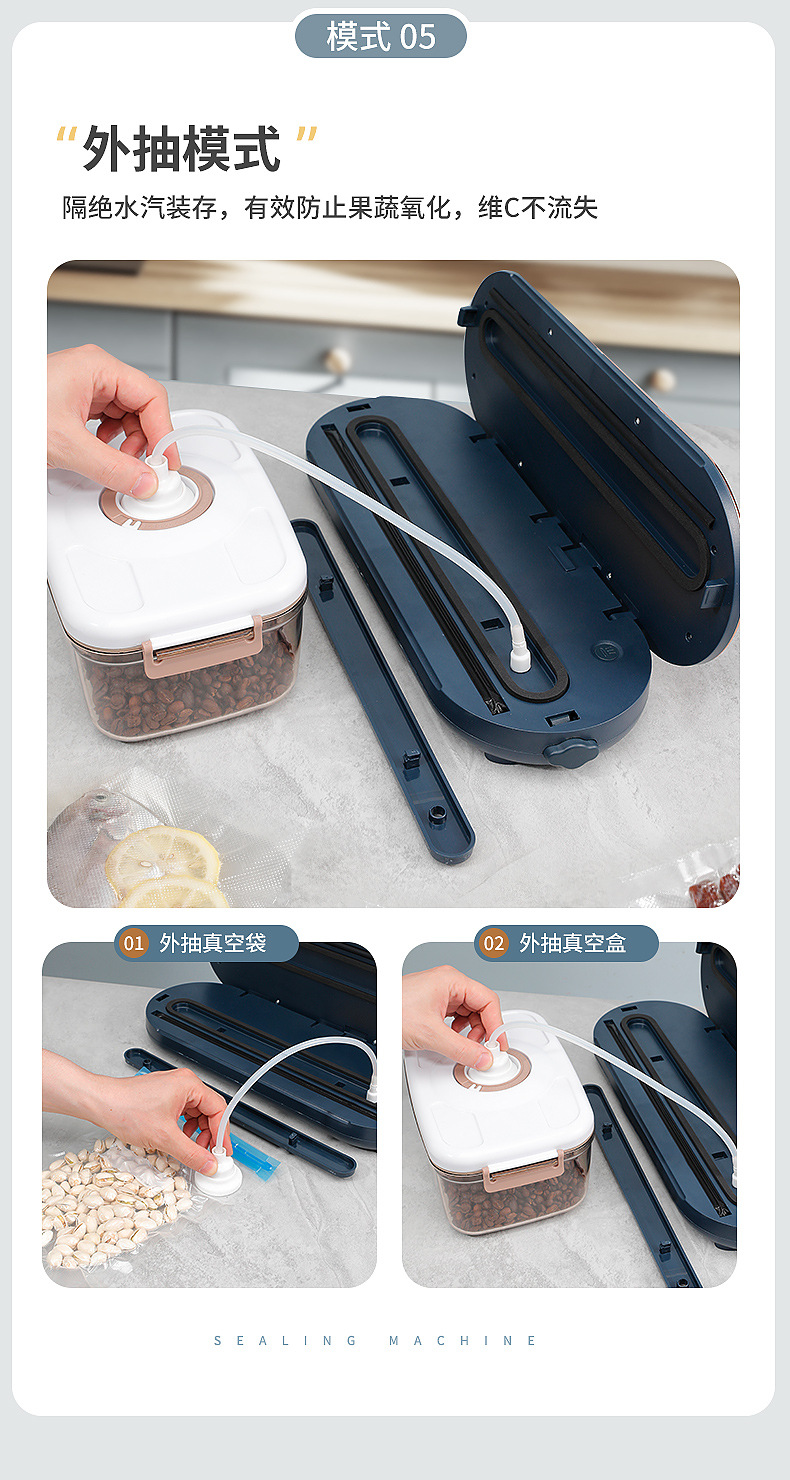 模式 05

“外抽模式”

隔绝水汽装存，有效防止果蔬氧化，维C不流失

01 外抽真空袋

02 外抽真空盒

SEALING MACHINE