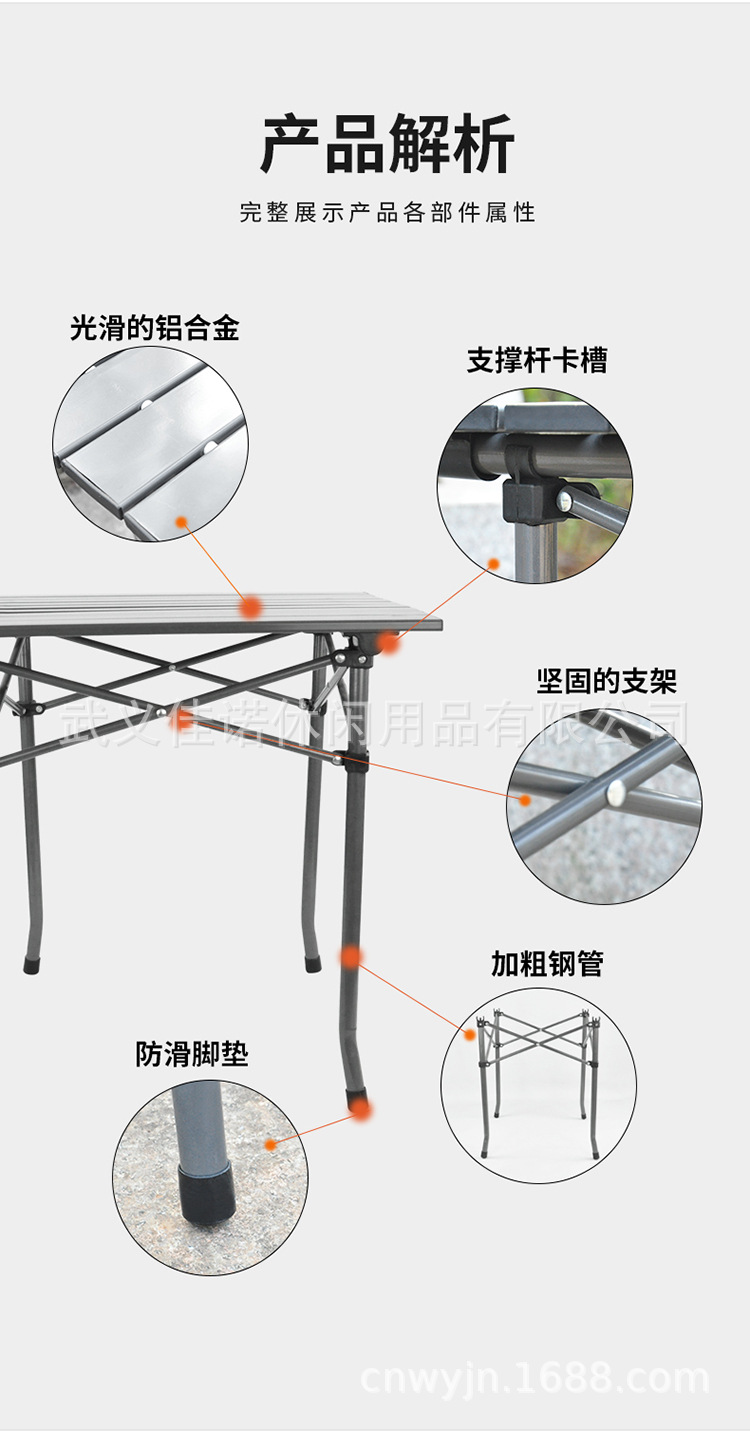 产品解析

完整展示产品各部件属性

光滑的铝合金

支撑杆卡槽

坚固的支架

武义佳诺休闲用品有限公司

加粗钢管

防滑脚垫

cnwyjn.1688.com