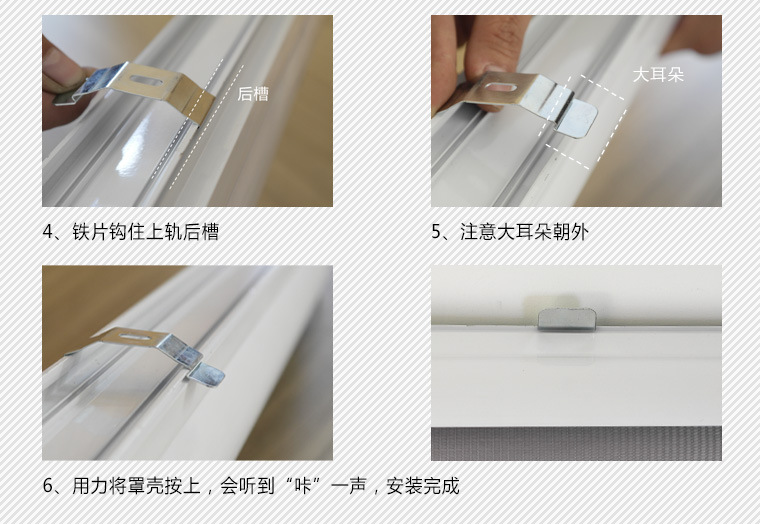 后槽

4、铁片钩住上轨后槽

大耳朵

5、注意大耳朵朝外

6、用力将罩壳按上，会听到“咔”一声，安装完成